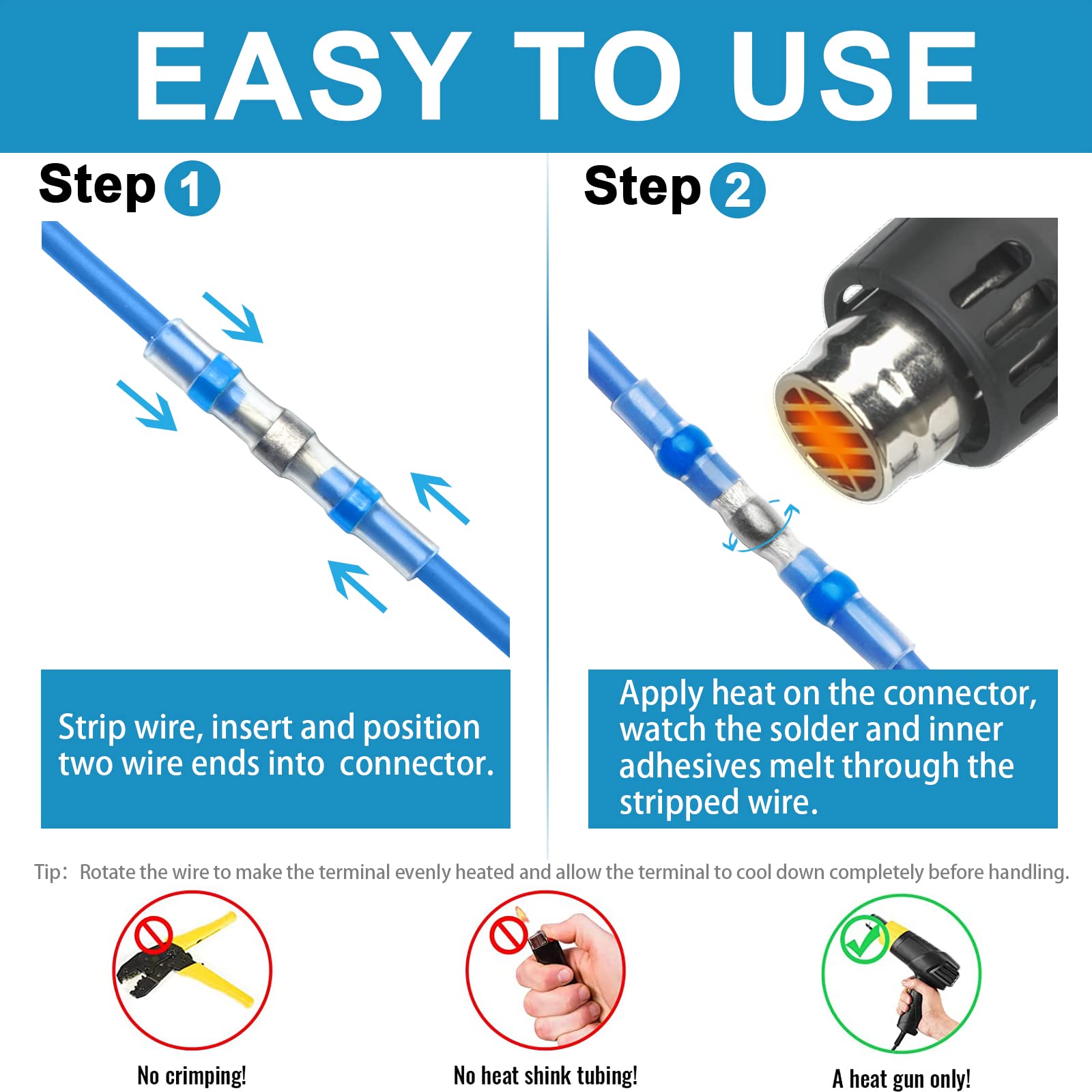 EASY TO USE

Step 1

Strip wire, insert and position two wire ends into connector.

Step 2

Apply heat on the connector, watch the solder and inner adhesives melt through the stripped wire.

Tip: Rotate the wire to make the terminal evenly heated and allow the terminal to cool down completely before handling.

No crimping!

No heat shink tubing!

A heat gun only!