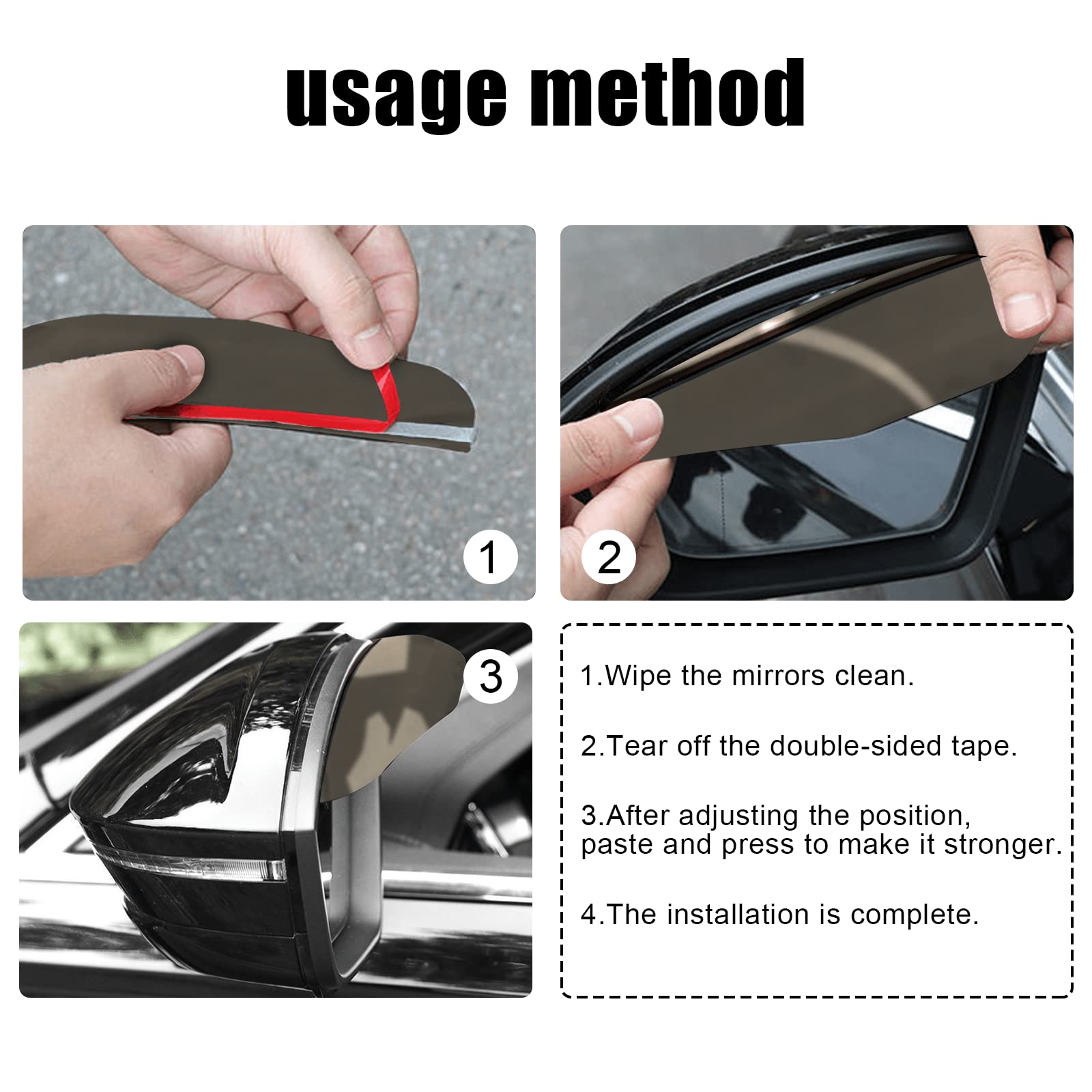 usage method

1

2

3

1.Wipe the mirrors clean.

2.Tear off the double-sided tape.

3.After adjusting the position, paste and press to make it stronger.

4.The installation is complete.