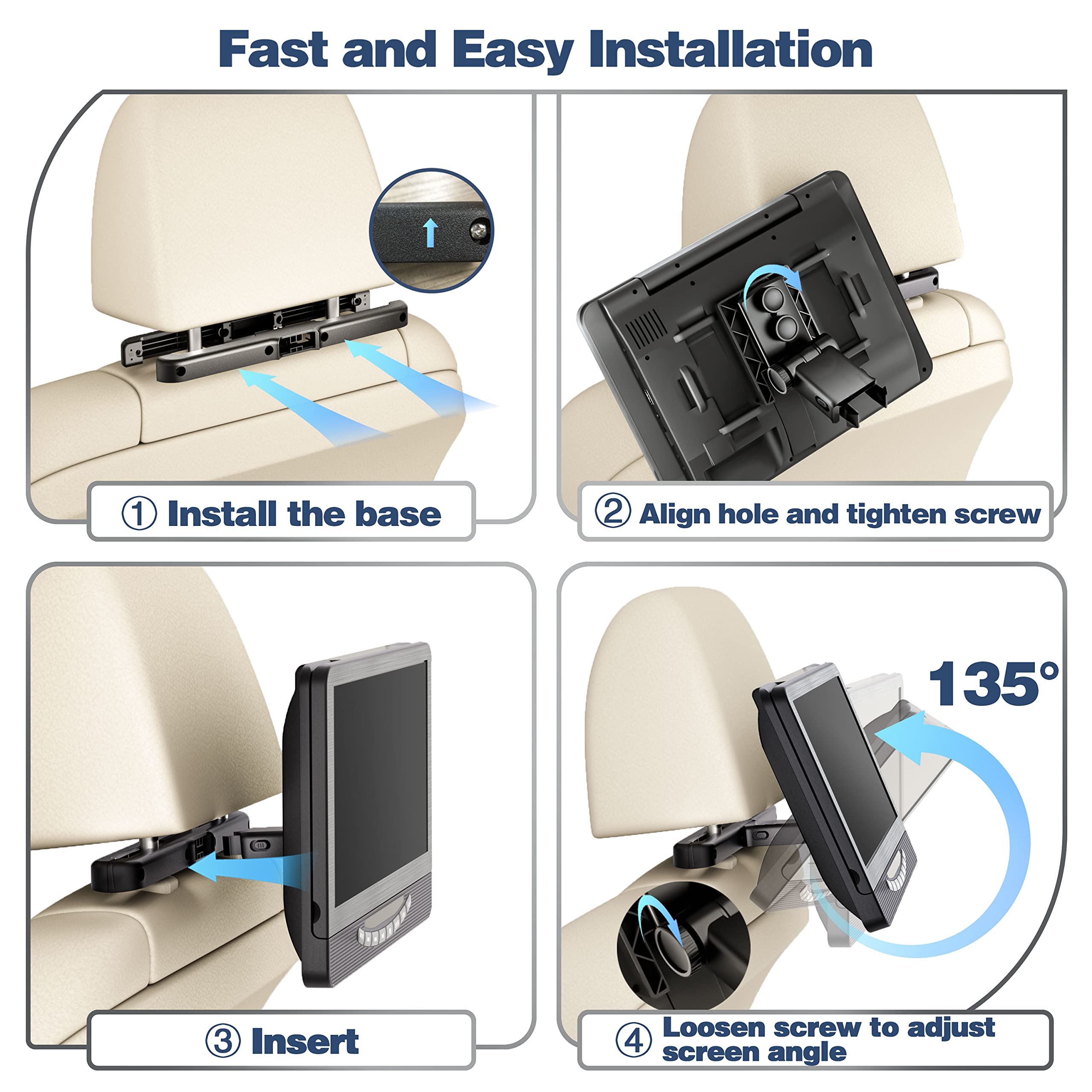 Fast and Easy Installation

① Install the base

② Align hole and tighten screw

③ Insert

135°

④ Loosen screw to adjust screen angle