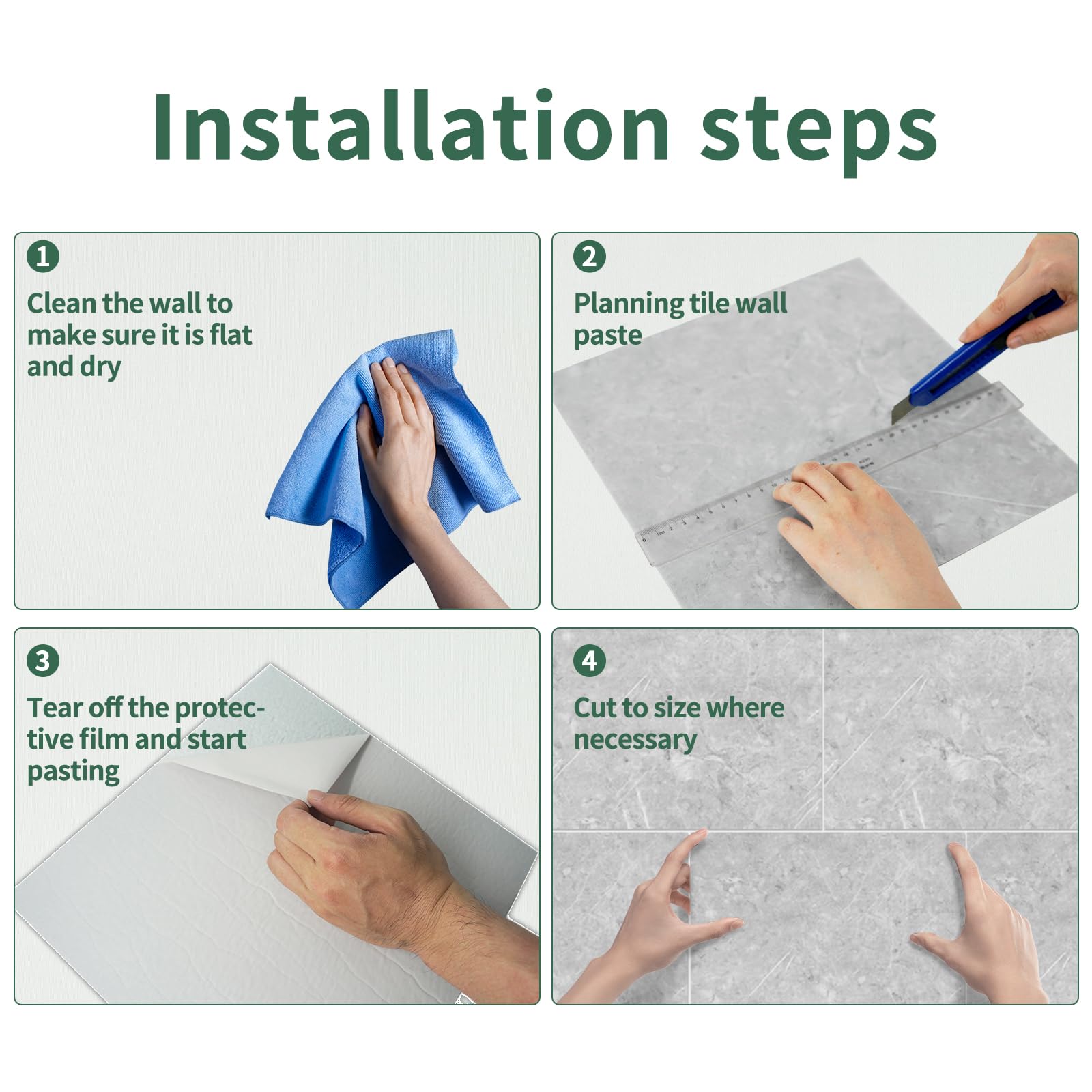 Installation steps

1
Clean the wall to make sure it is flat and dry

2
Planning tile wall paste

3
Tear off the protective film and start pasting

4
Cut to size where necessary