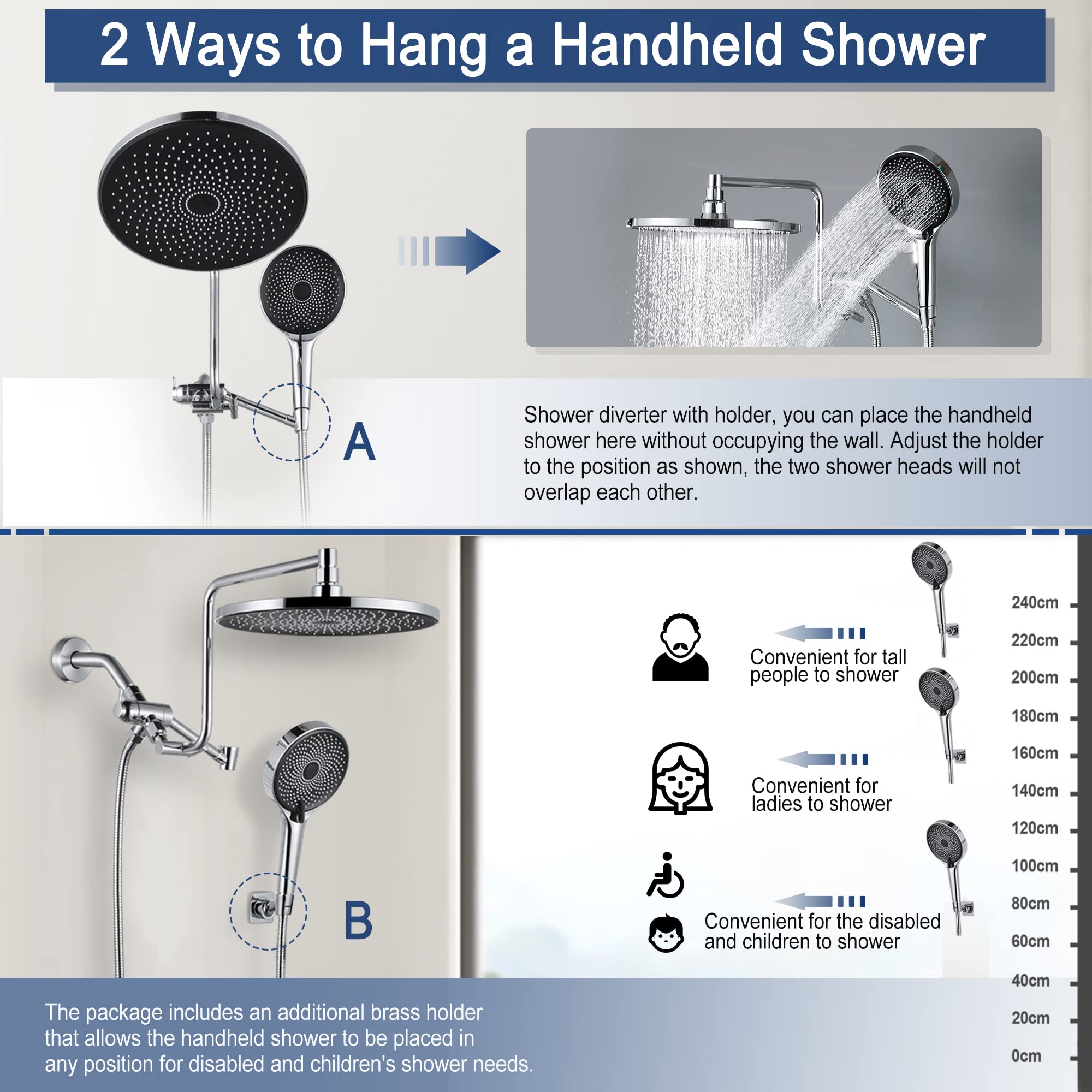 2 Ways to Hang a Handheld Shower

A

Shower diverter with holder, you can place the handheld shower here without occupying the wall. Adjust the holder to the position as shown, the two shower heads will not overlap each other.

B

Convenient for tall people to shower

Convenient for ladies to shower

Convenient for the disabled and children to shower

240cm
220cm
200cm
180cm
160cm
140cm
120cm
100cm
80cm
60cm
40cm
20cm
0cm

The package includes an additional brass holder that allows the handheld shower to be placed in any position for disabled and children's shower needs.