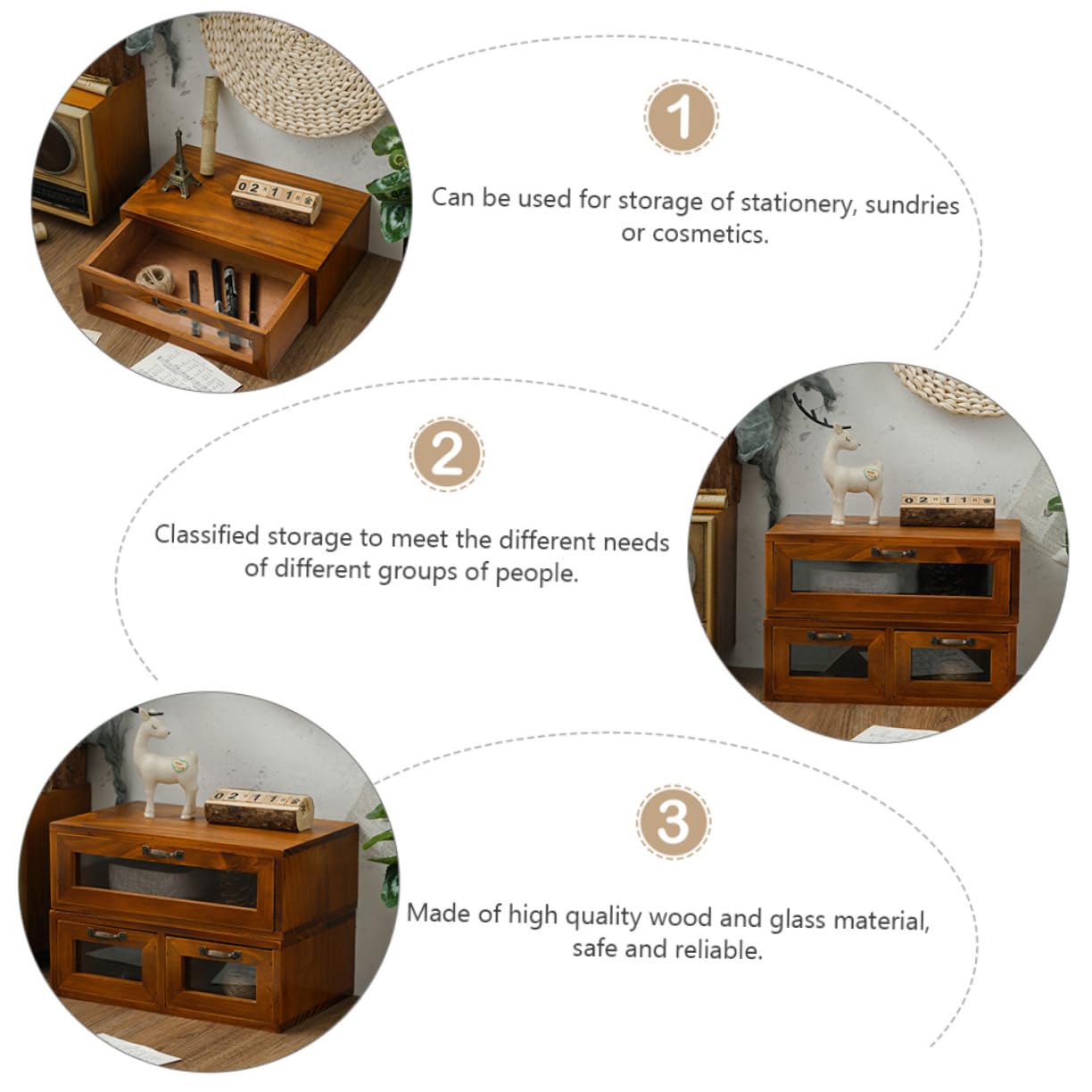 1

Can be used for storage of stationery, sundries or cosmetics.

2

Classified storage to meet the different needs of different groups of people.

3

Made of high quality wood and glass material, safe and reliable.