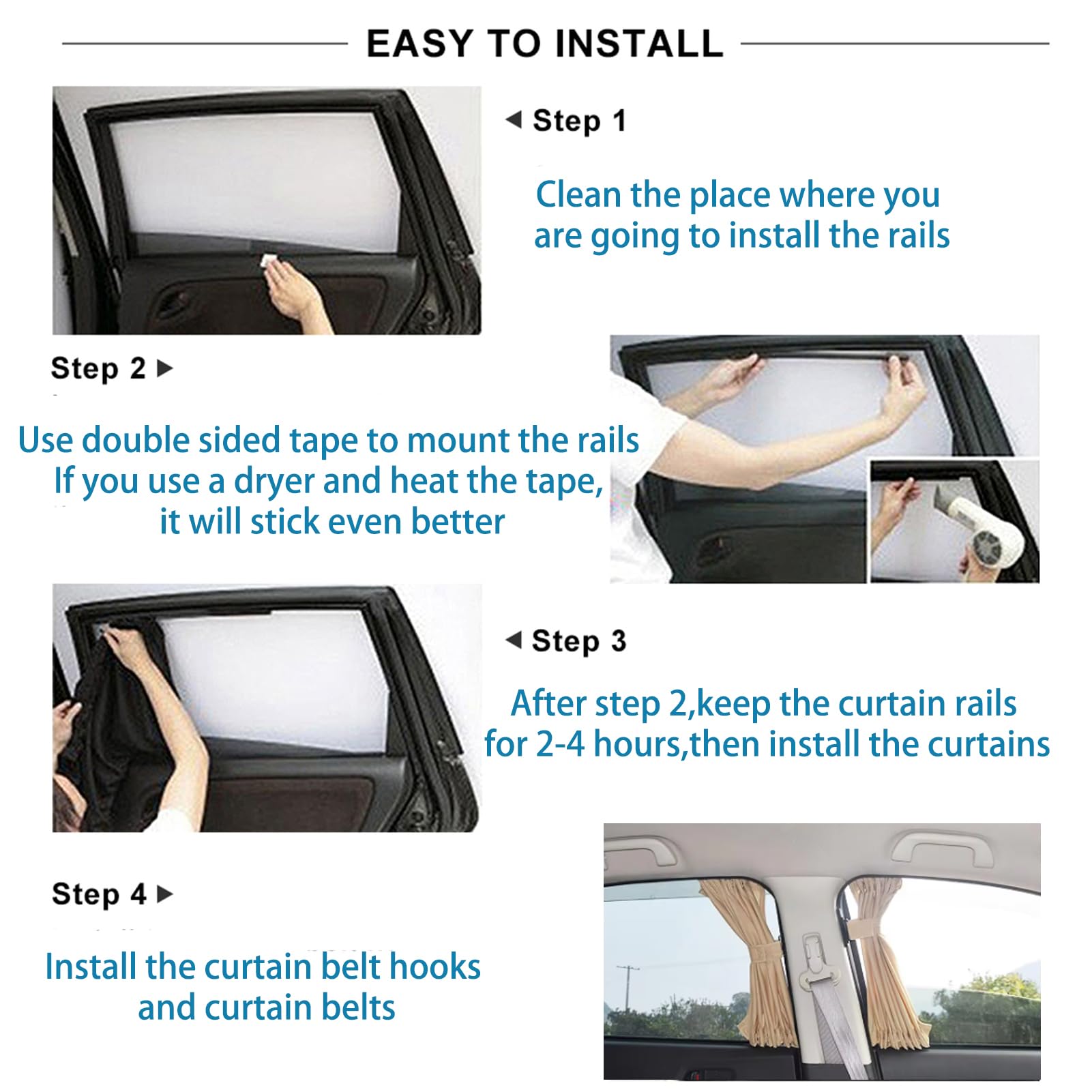 EASY TO INSTALL

◀ Step 1

Clean the place where you are going to install the rails

Step 2 ▶

Use double sided tape to mount the rails
If you use a dryer and heat the tape, it will stick even better

◀ Step 3

After step 2,keep the curtain rails for 2-4 hours,then install the curtains

Step 4 ▶

Install the curtain belt hooks and curtain belts