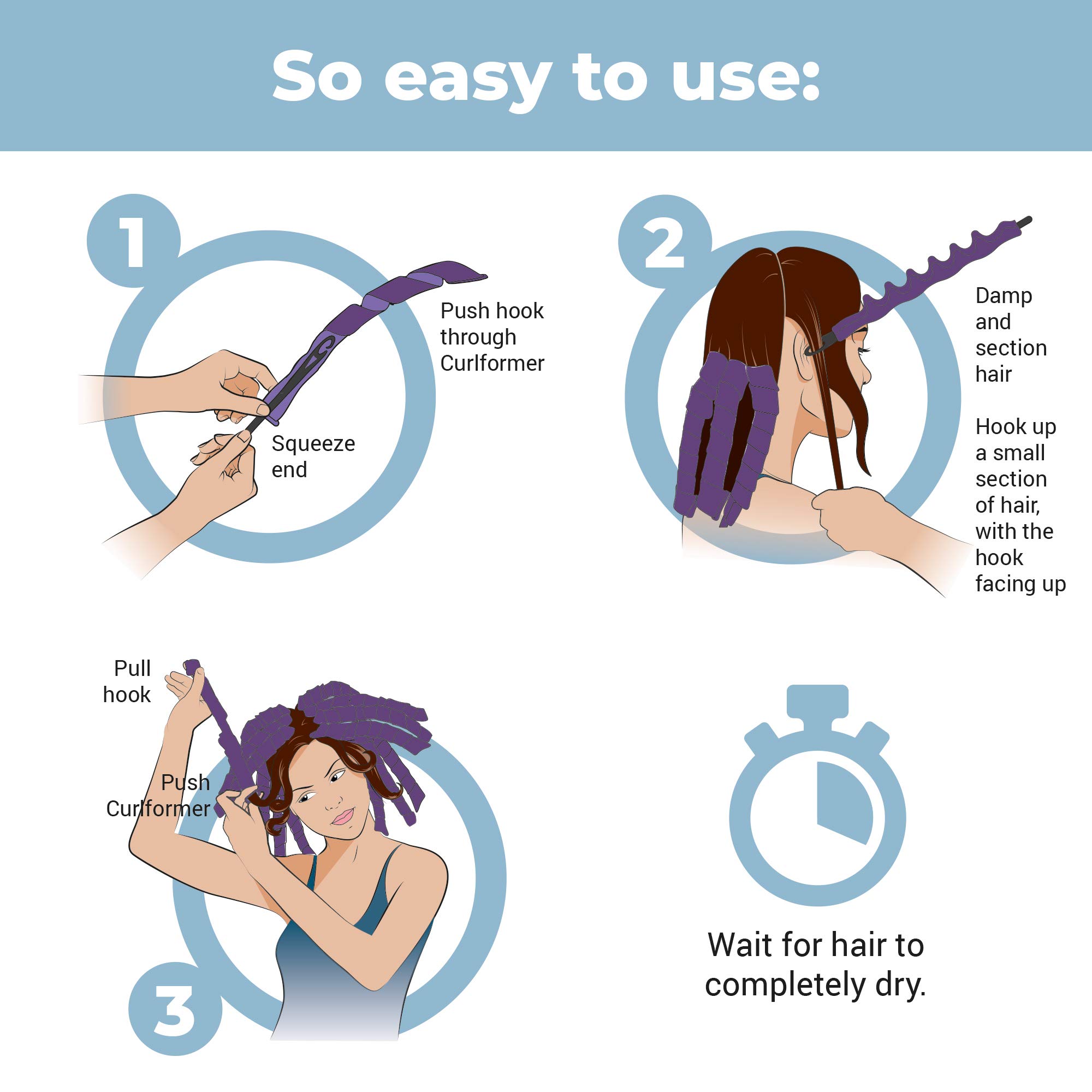 So easy to use:

1

Push hook through Curlformer

Squeeze end

2

Damp and section hair

Hook up a small section of hair, with the hook facing up

Pull hook

Push Curlformer

3

Wait for hair to completely dry.