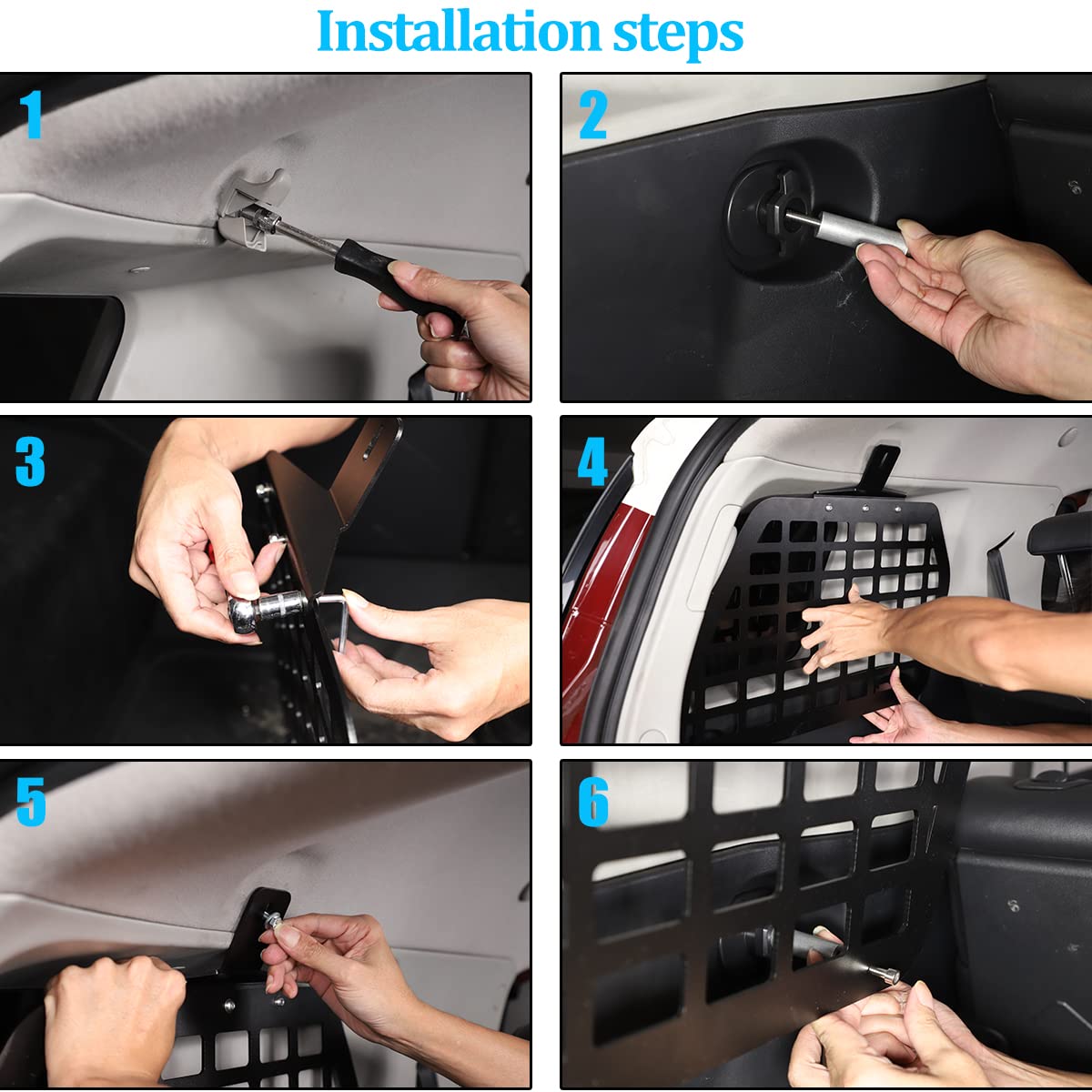 Installation steps

1

2

3

4

5

6