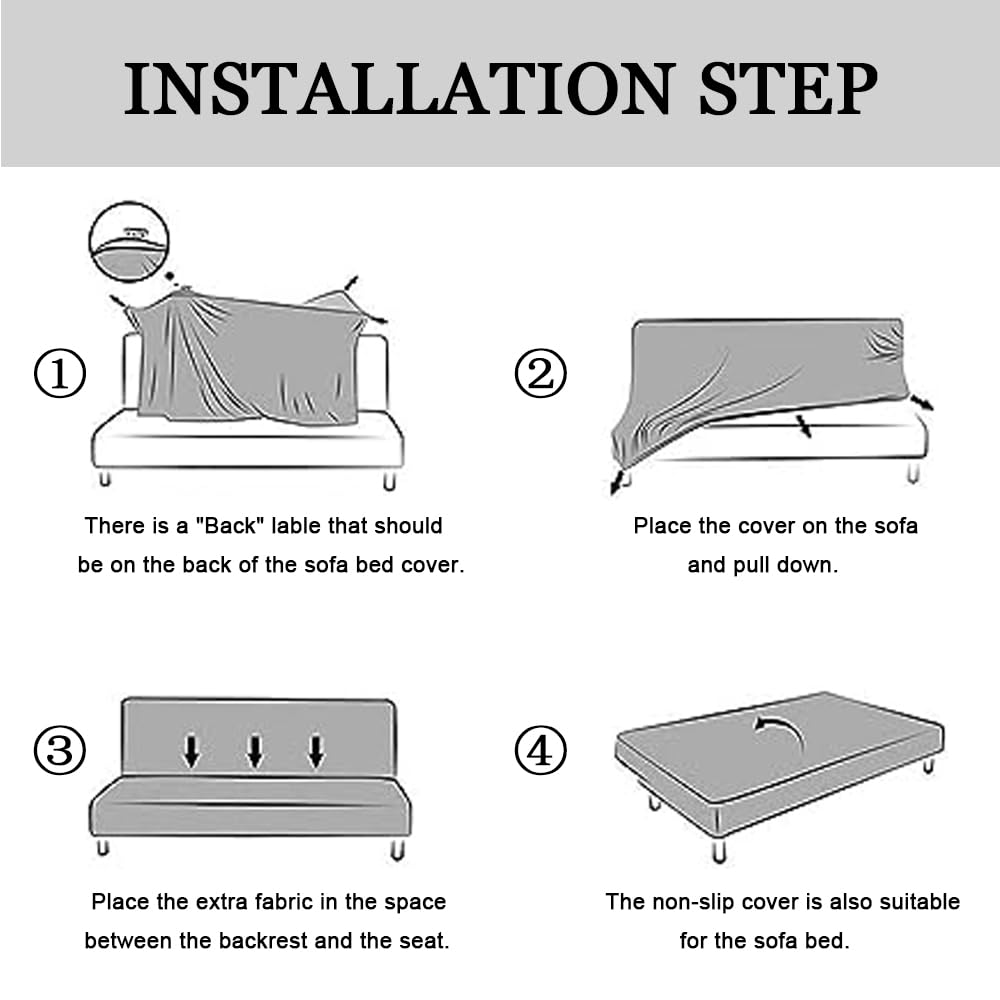 INSTALLATION STEP

①

There is a "Back" lable that should be on the back of the sofa bed cover.

②

Place the cover on the sofa and pull down.

③

Place the extra fabric in the space between the backrest and the seat.

④

The non-slip cover is also suitable for the sofa bed.