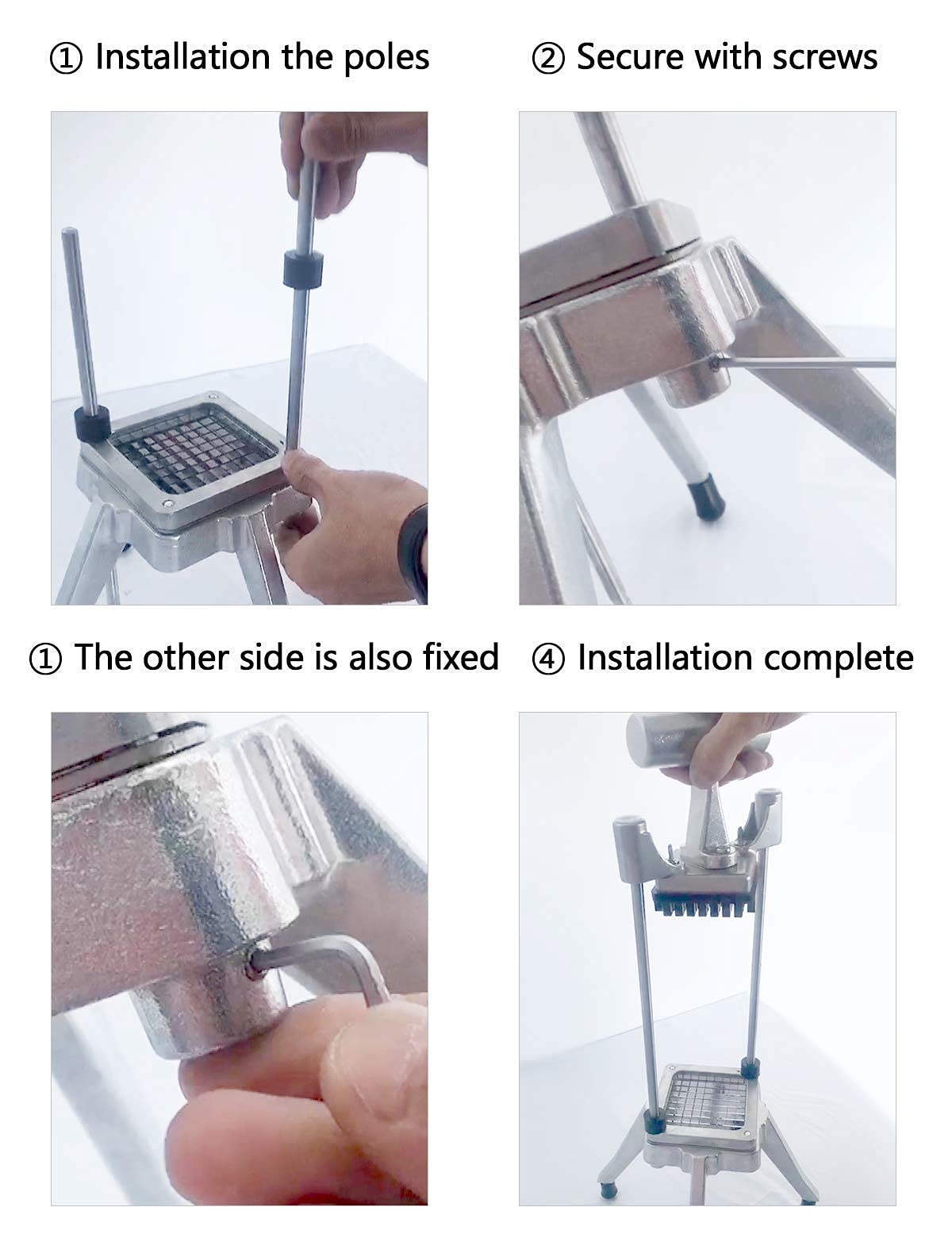 ① Installation the poles

② Secure with screws

① The other side is also fixed

④ Installation complete