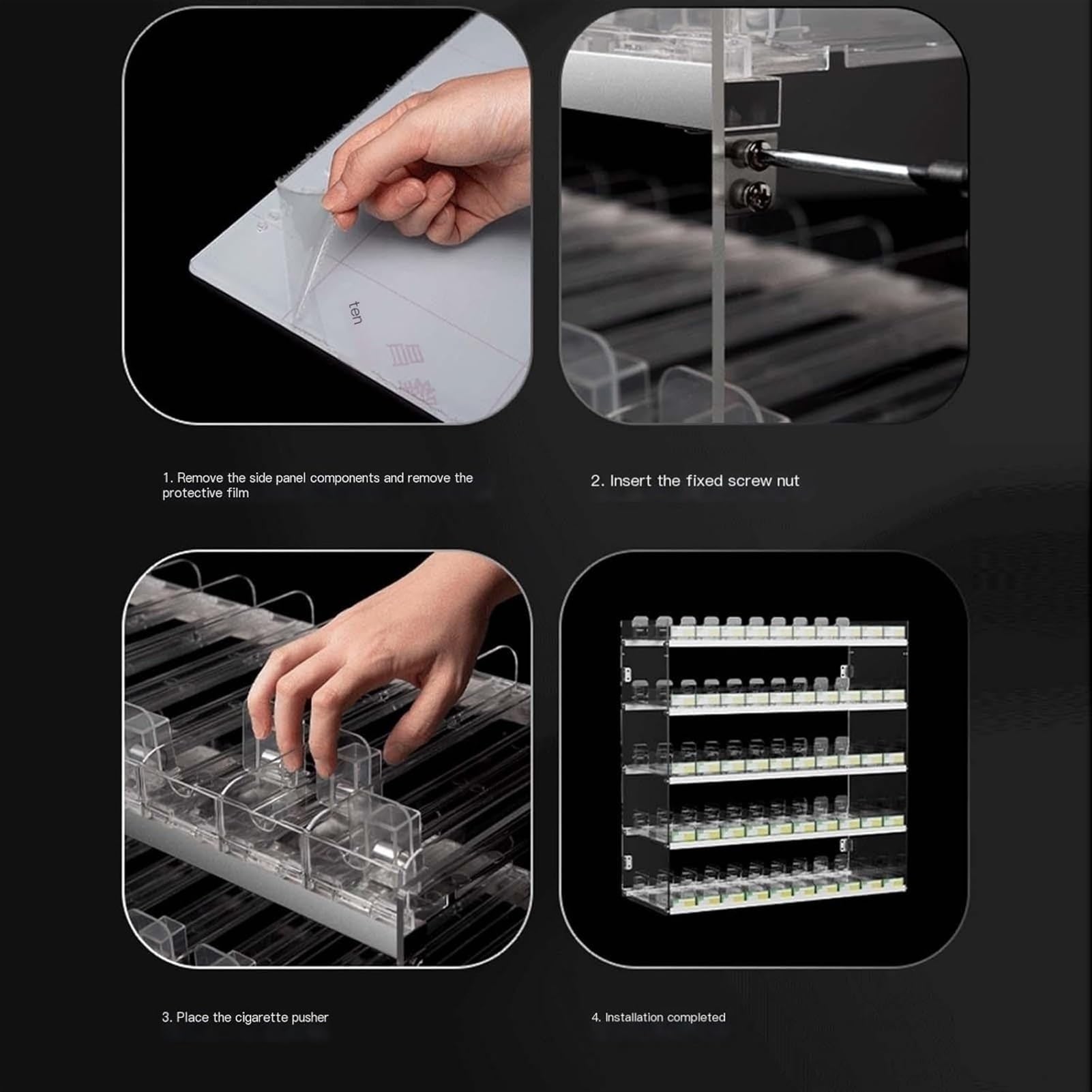 ten

1. Remove the side panel components and remove the protective film

2. Insert the fixed screw nut

3. Place the cigarette pusher

4. Installation completed