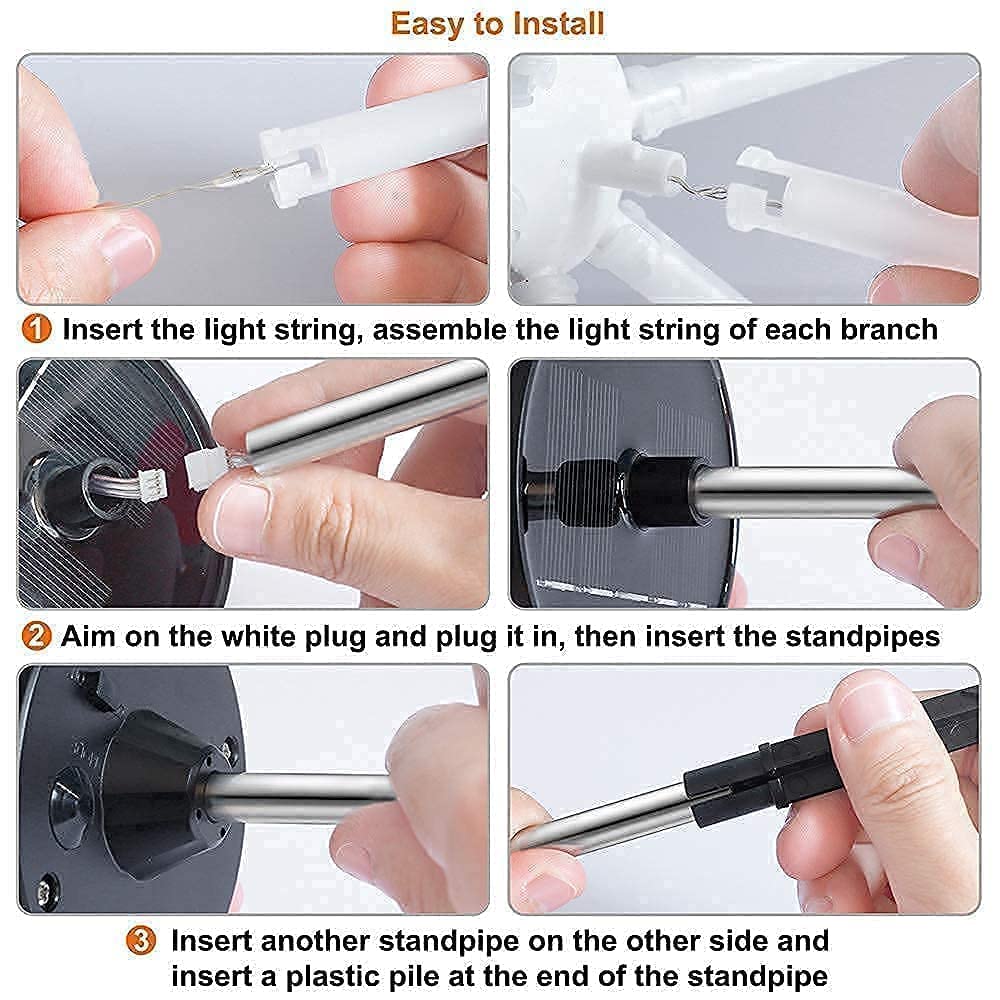 Easy to Install

1 Insert the light string, assemble the light string of each branch

2 Aim on the white plug and plug it in, then insert the standpipes

3 Insert another standpipe on the other side and insert a plastic pile at the end of the standpipe