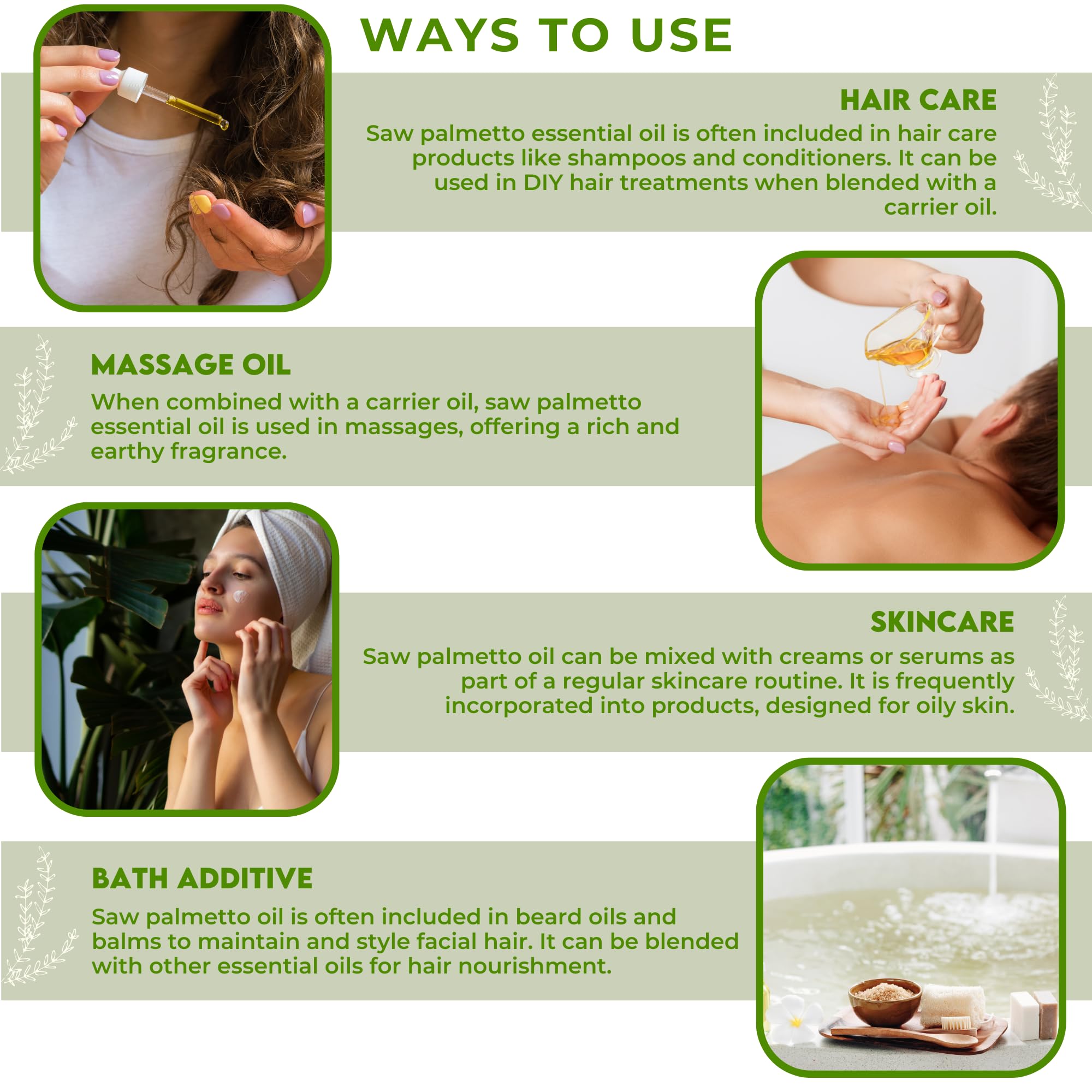 WAYS TO USE

HAIR CARE

Saw palmetto essential oil is often included in hair care products like shampoos and conditioners. It can be used in DIY hair treatments when blended with a carrier oil.

MASSAGE OIL

When combined with a carrier oil, saw palmetto essential oil is used in massages, offering a rich and earthy fragrance.

SKINCARE

Saw palmetto oil can be mixed with creams or serums as part of a regular skincare routine. It is frequently incorporated into products, designed for oily skin.

BATH ADDITIVE

Saw palmetto oil is often included in beard oils and balms to maintain and style facial hair. It can be blended with other essential oils for hair nourishment.