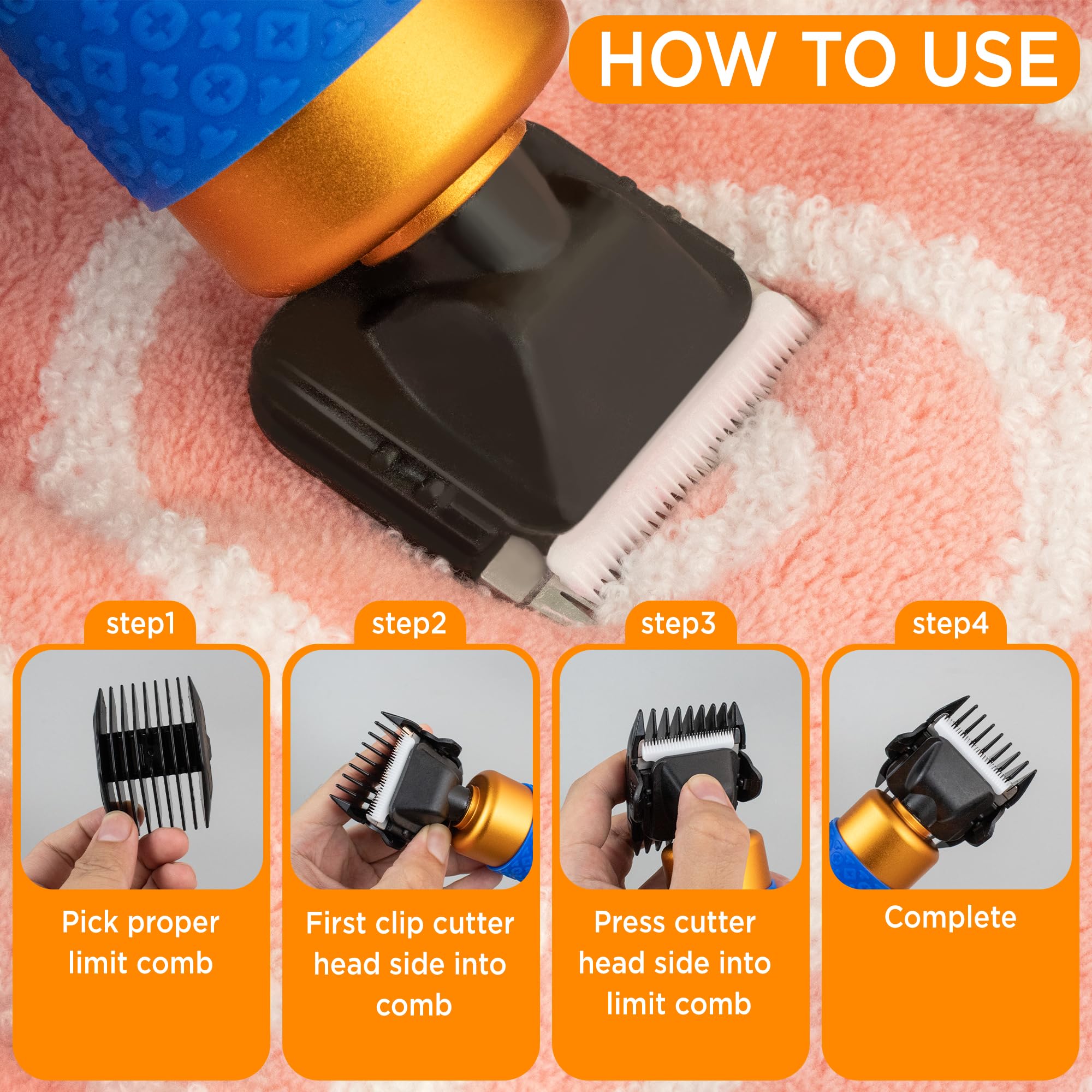 HOW TO USE

step1

Pick proper limit comb

step2

First clip cutter head side into comb

step3

Press cutter head side into limit comb

step4

Complete