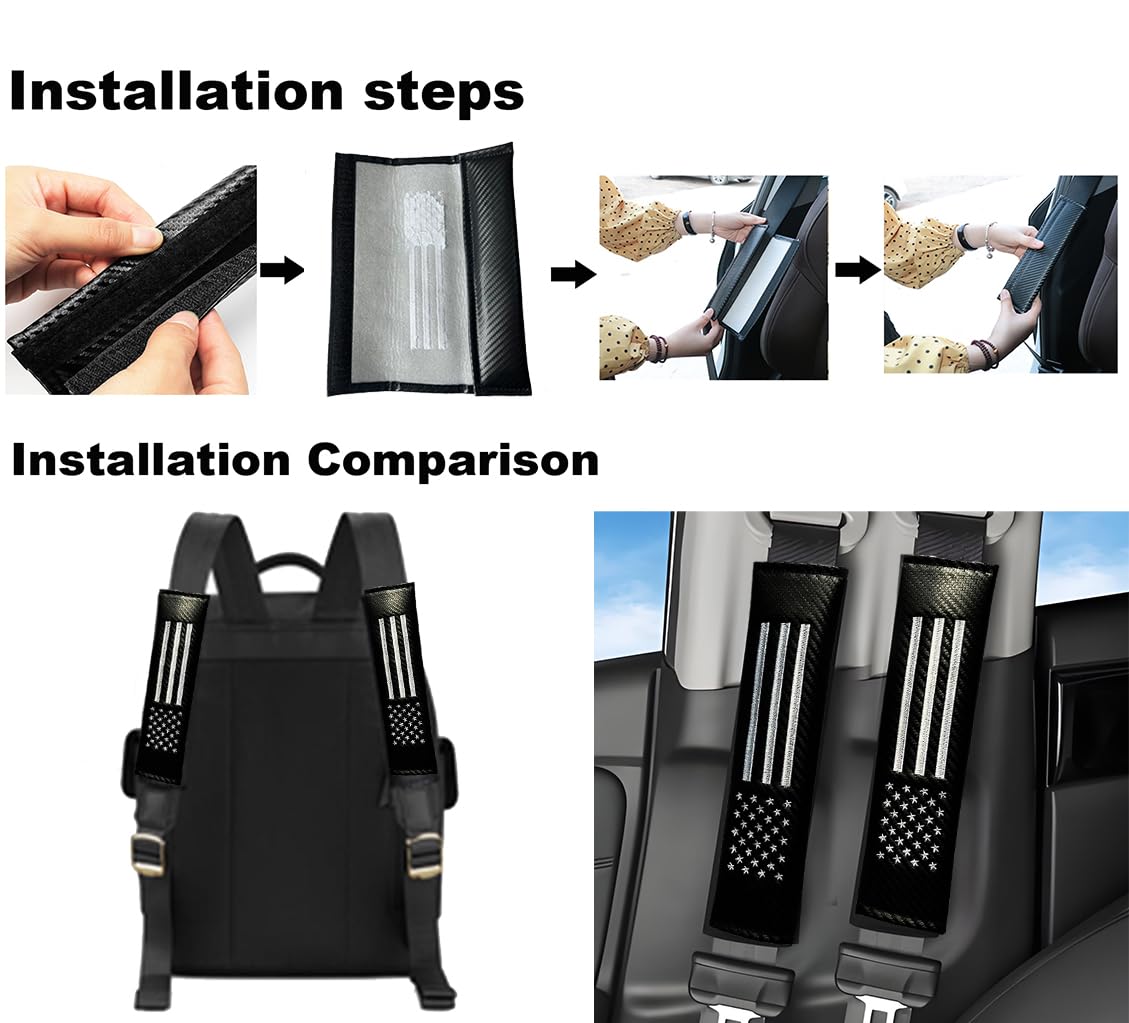 Installation steps

Installation Comparison