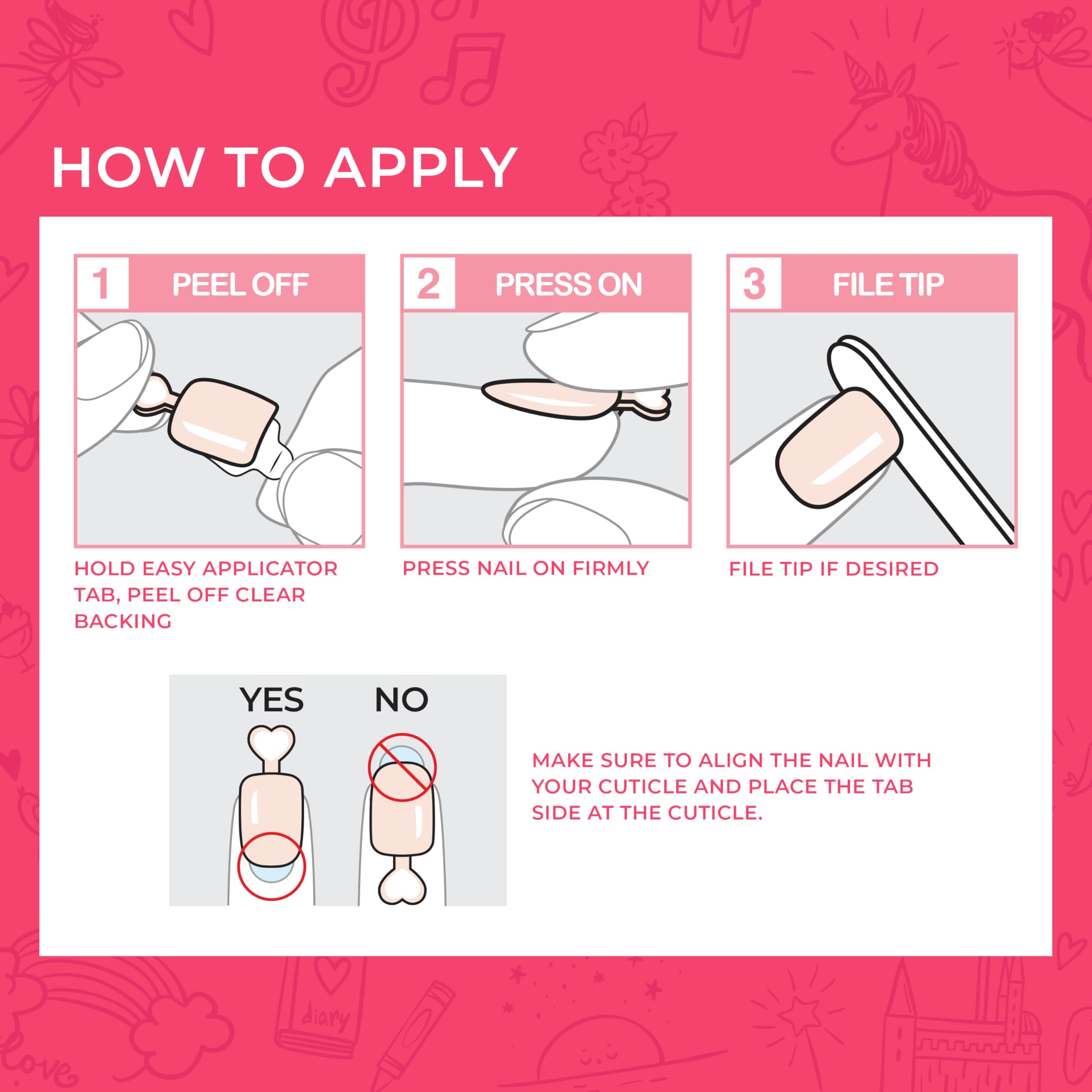 HOW TO APPLY

1 PEEL OFF

HOLD EASY APPLICATOR TAB, PEEL OFF CLEAR BACKING

2 PRESS ON

PRESS NAIL ON FIRMLY

3 FILE TIP

FILE TIP IF DESIRED

YES

NO

MAKE SURE TO ALIGN THE NAIL WITH YOUR CUTICLE AND PLACE THE TAB SIDE AT THE CUTICLE.

diary

Love