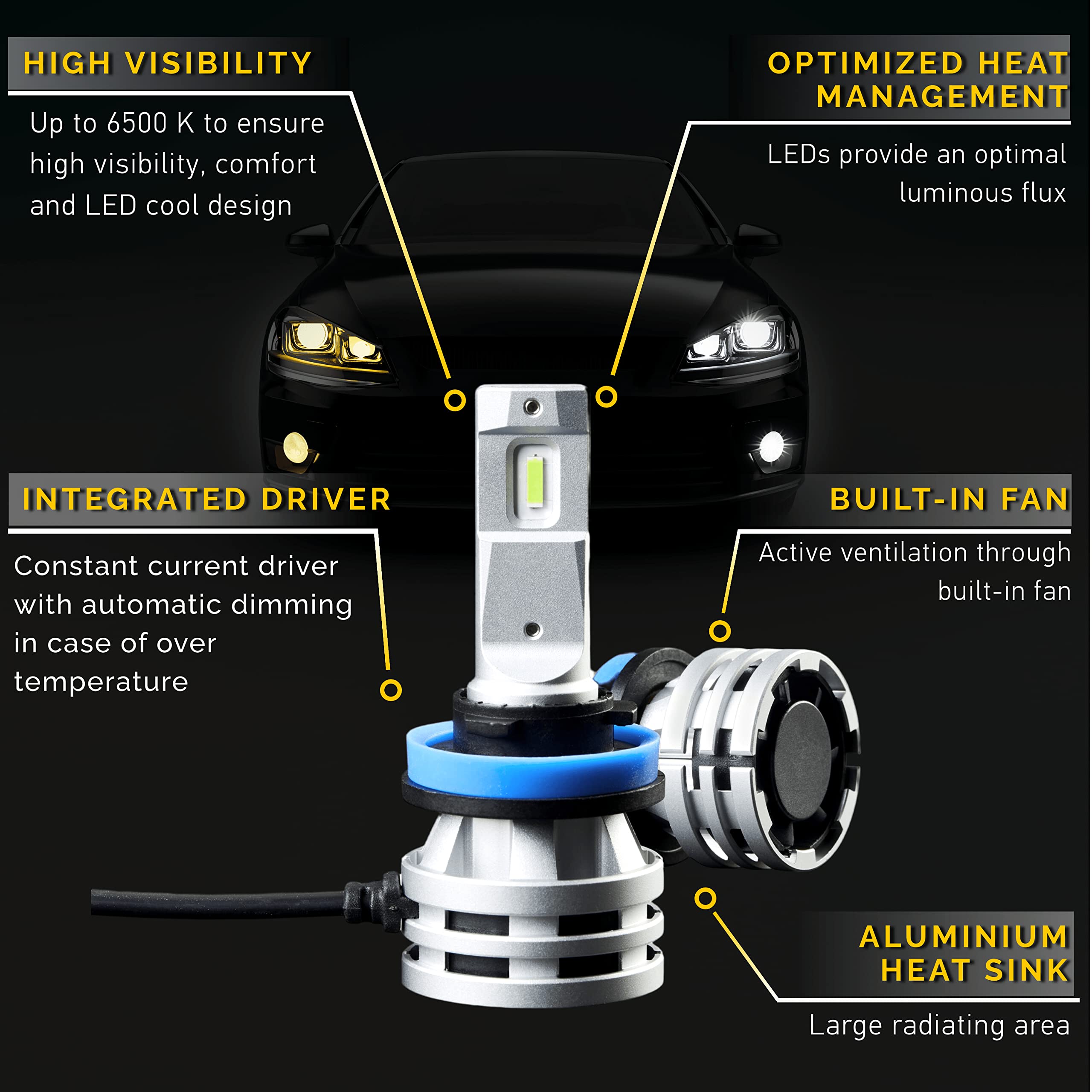 HIGH VISIBILITY

Up to 6500 K to ensure high visibility, comfort and LED cool design

OPTIMIZED HEAT MANAGEMENT

LEDs provide an optimal luminous flux

INTEGRATED DRIVER

Constant current driver with automatic dimming in case of over temperature

BUILT-IN FAN

Active ventilation through built-in fan

ALUMINIUM HEAT SINK

Large radiating area