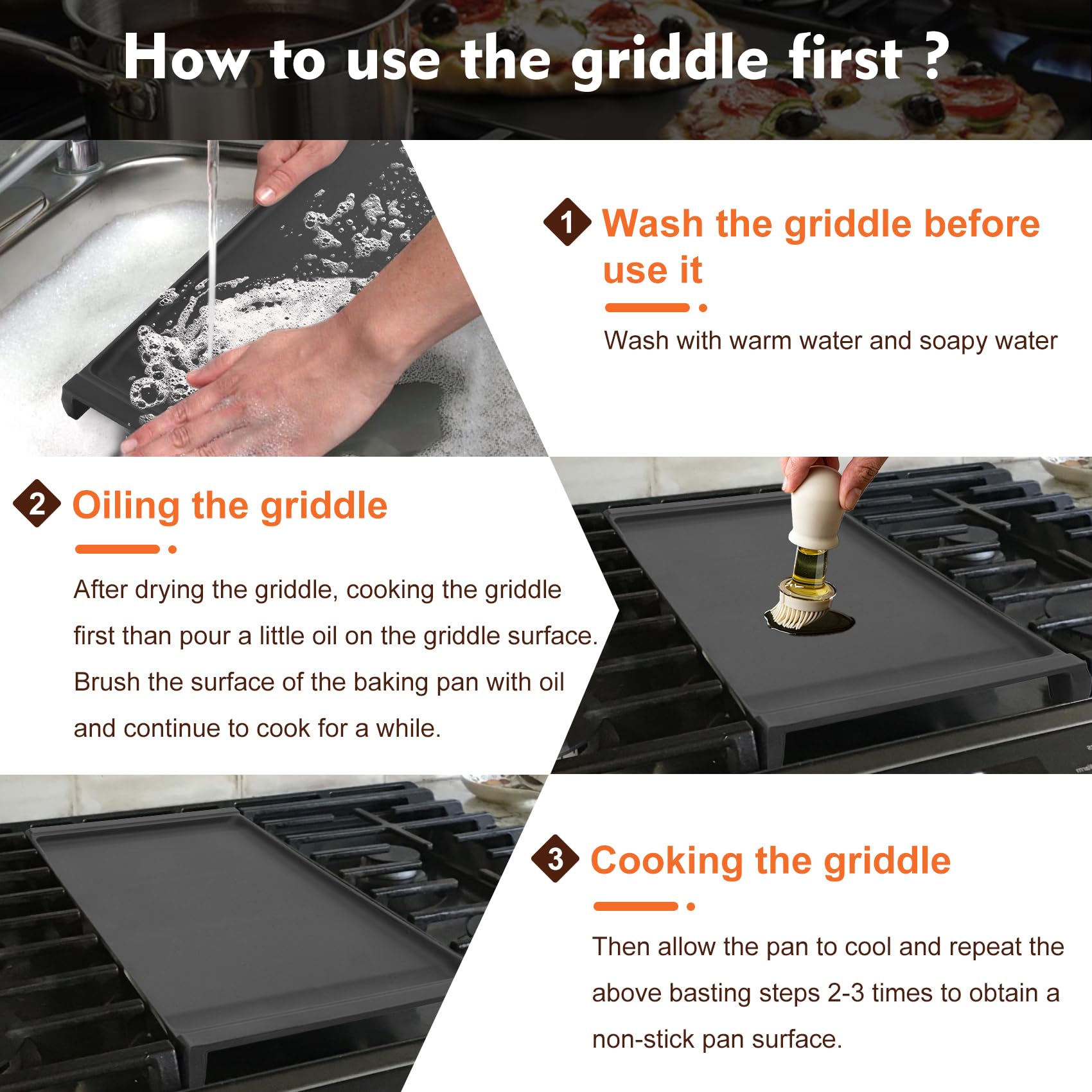 How to use the griddle first ?

1 Wash the griddle before use it

Wash with warm water and soapy water

2 Oiling the griddle

After drying the griddle, cooking the griddle first than pour a little oil on the griddle surface. Brush the surface of the baking pan with oil and continue to cook for a while.

3 Cooking the griddle

Then allow the pan to cool and repeat the above basting steps 2-3 times to obtain a non-stick pan surface.