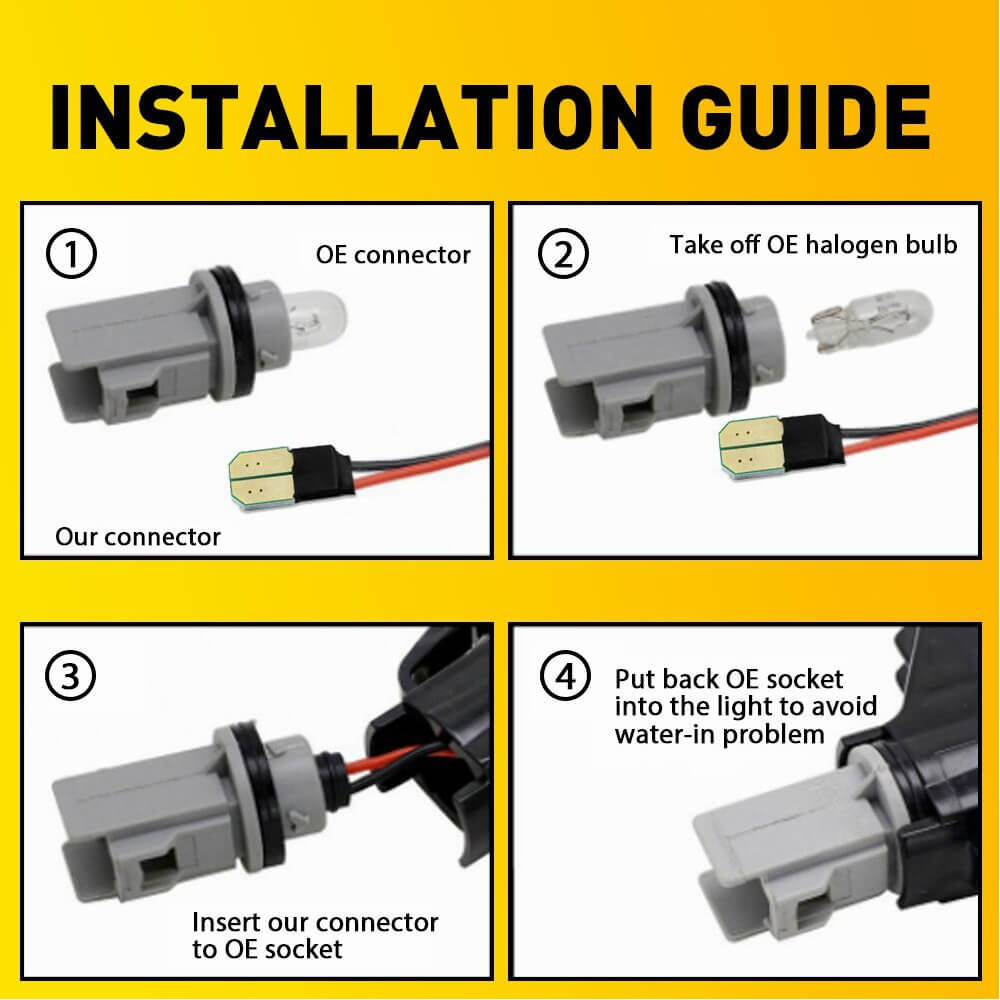 INSTALLATION GUIDE

① OE connector

Our connector

② Take off OE halogen bulb

③

Insert our connector to OE socket

④ Put back OE socket into the light to avoid water-in problem