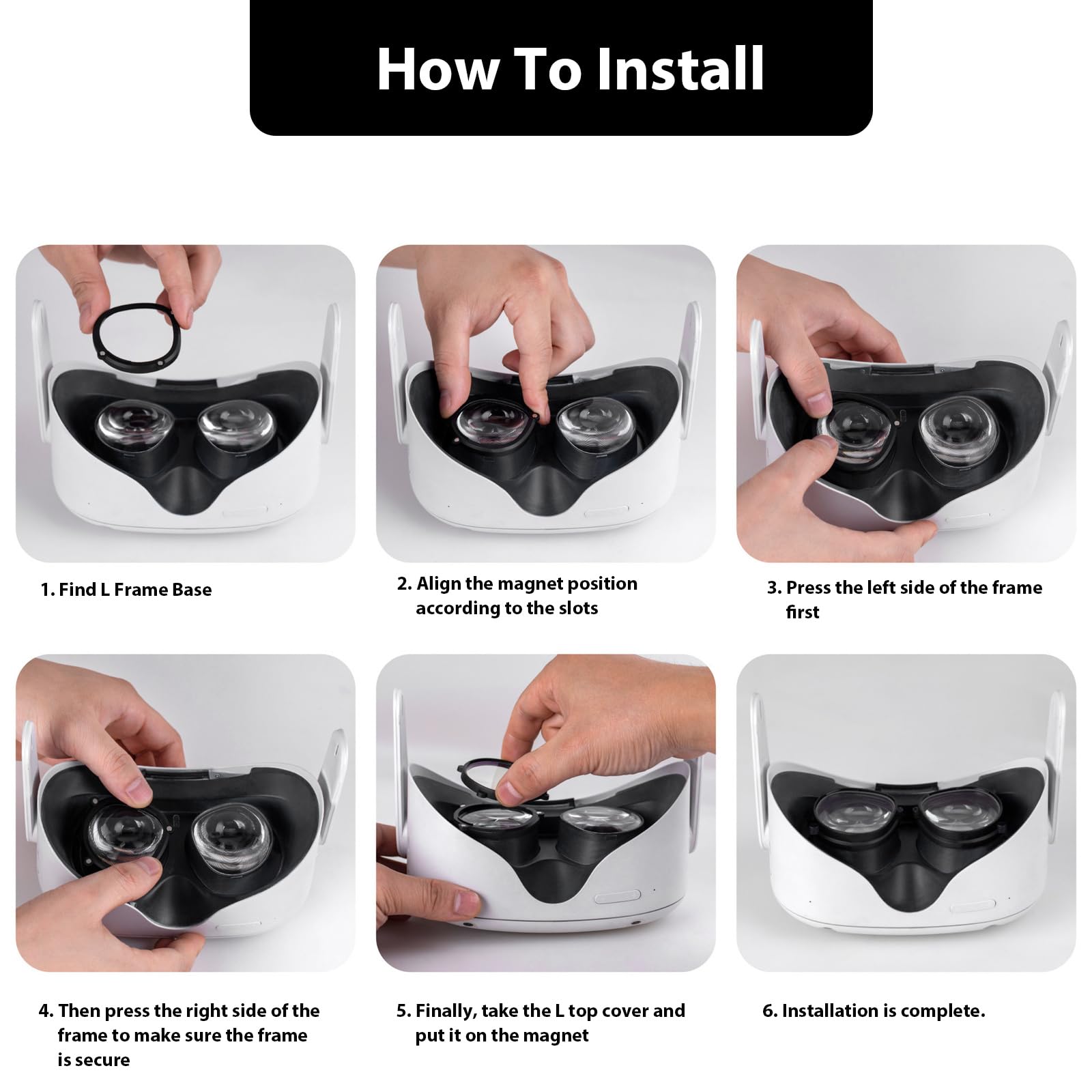 How To Install

1. Find L Frame Base

2. Align the magnet position according to the slots

3. Press the left side of the frame first

4. Then press the right side of the frame to make sure the frame is secure

5. Finally, take the L top cover and put it on the magnet

6. Installation is complete.