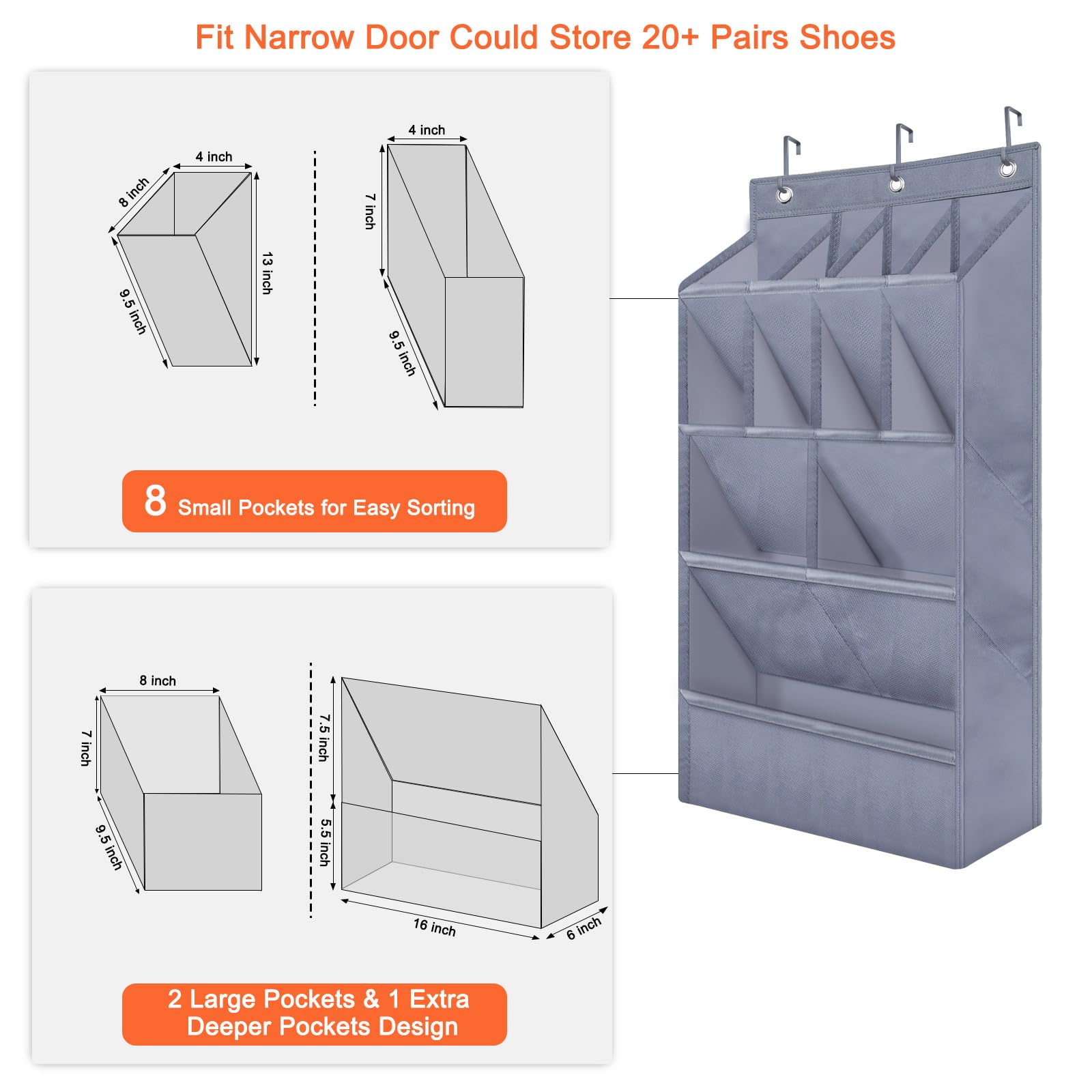 Fit Narrow Door Could Store 20+ Pairs Shoes

4 inch
8 inch
13 inch
9.5 inch

4 inch
7 inch
9.5 inch

8 Small Pockets for Easy Sorting

8 inch
7 inch
9.5 inch

7.5 inch
5.5 inch
16 inch
6 inch

2 Large Pockets & 1 Extra Deeper Pockets Design