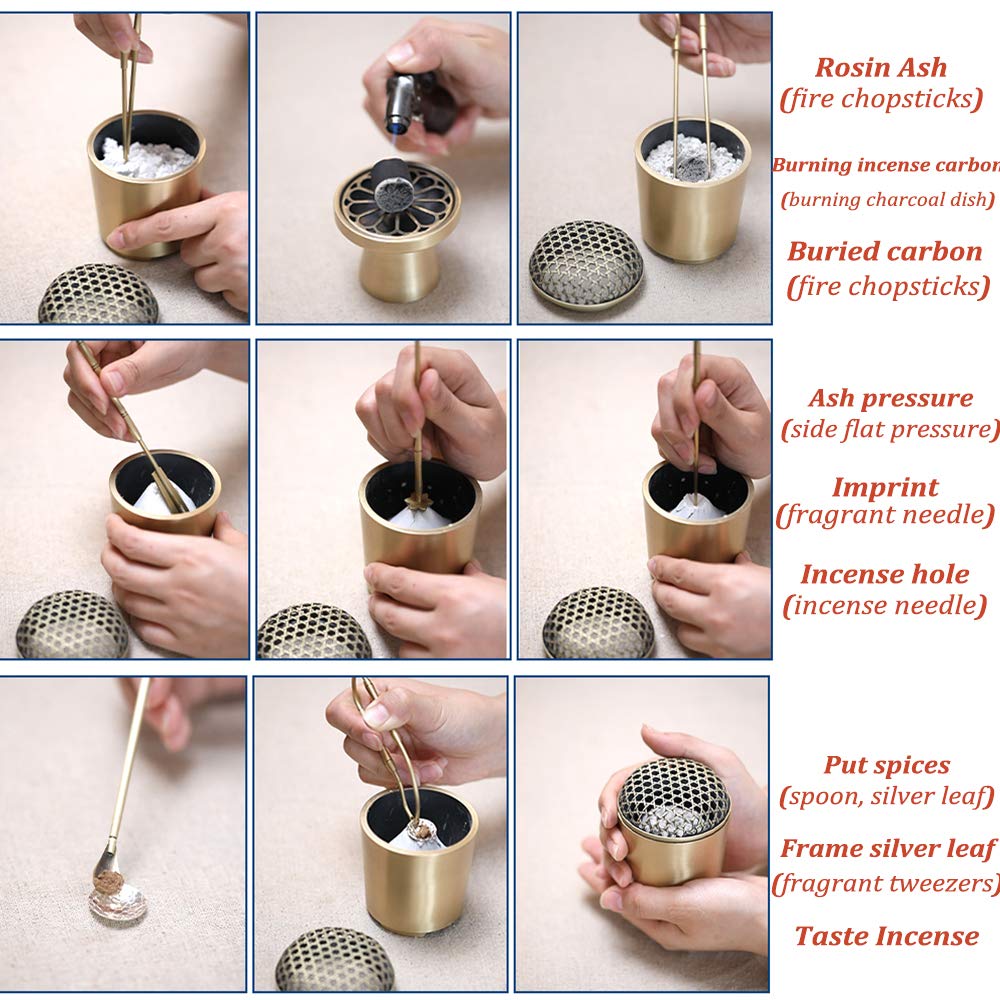 Rosin Ash
(fire chopsticks)

Burning incense carbon
(burning charcoal dish)

Buried carbon
(fire chopsticks)

Ash pressure
(side flat pressure)

Imprint
(fragrant needle)

Incense hole
(incense needle)

Put spices
(spoon, silver leaf)

Frame silver leaf
(fragrant tweezers)

Taste Incense