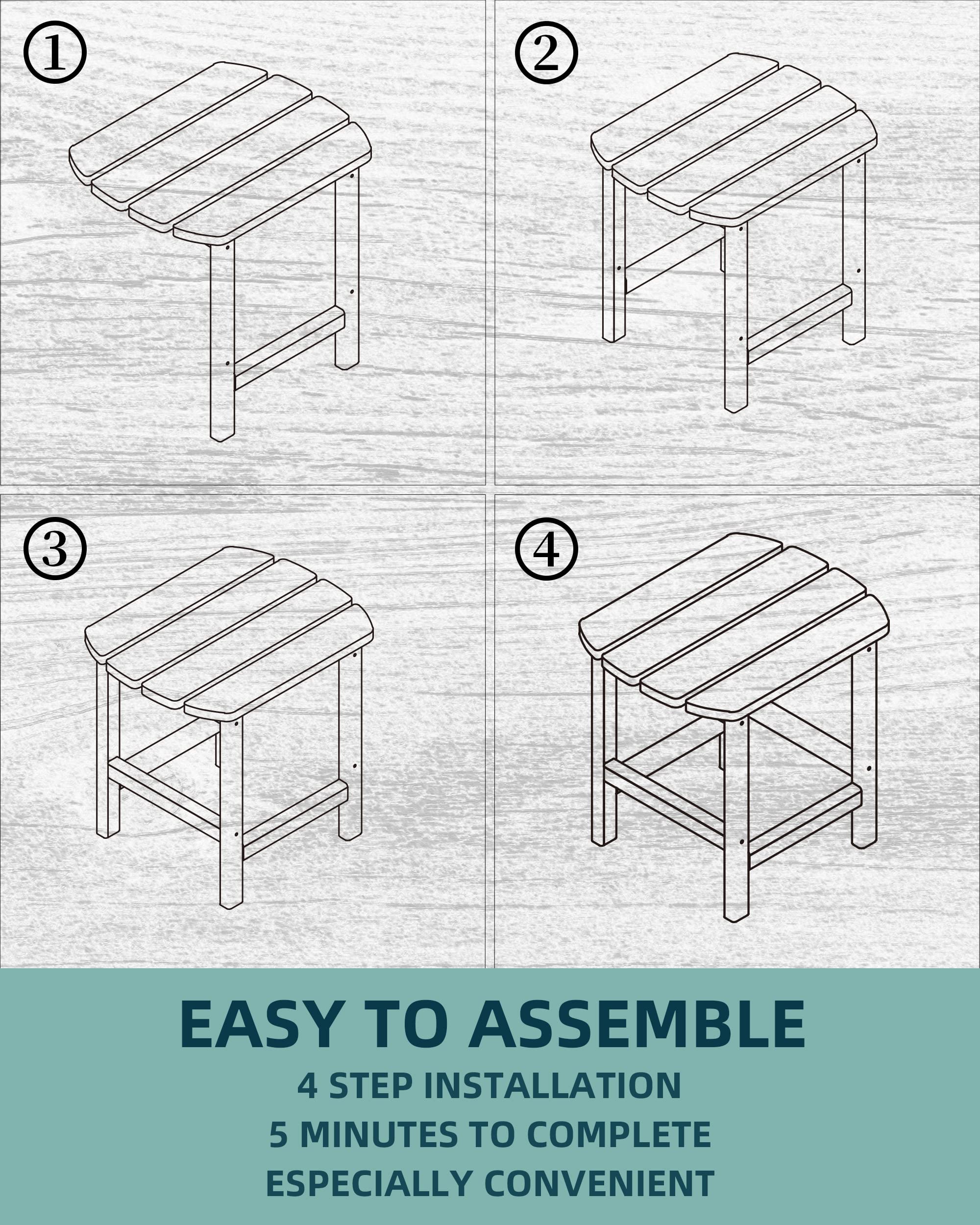 ①

②

③

④

EASY TO ASSEMBLE
4 STEP INSTALLATION
5 MINUTES TO COMPLETE
ESPECIALLY CONVENIENT