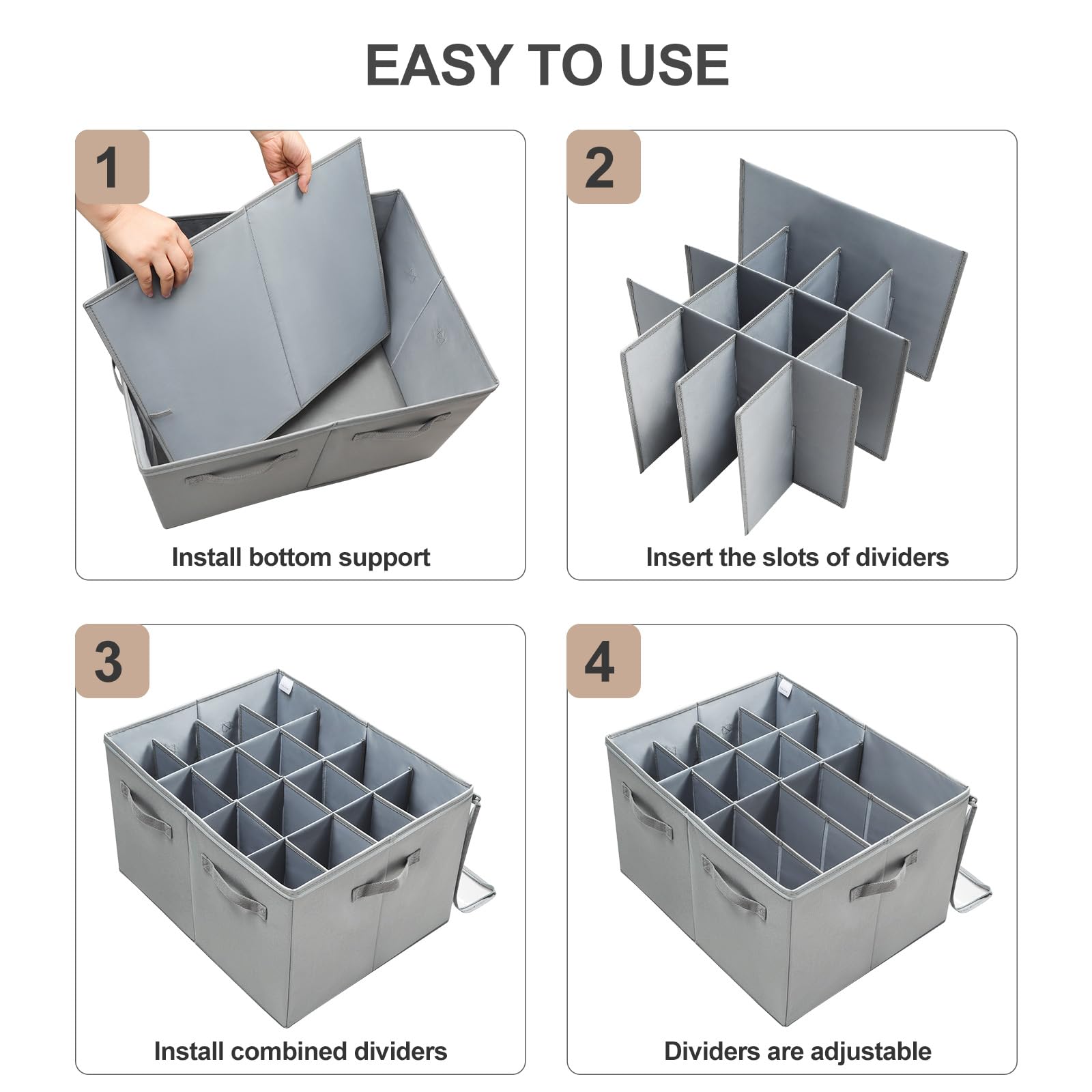 EASY TO USE

1

Install bottom support

2

Insert the slots of dividers

3

Install combined dividers

4

Dividers are adjustable