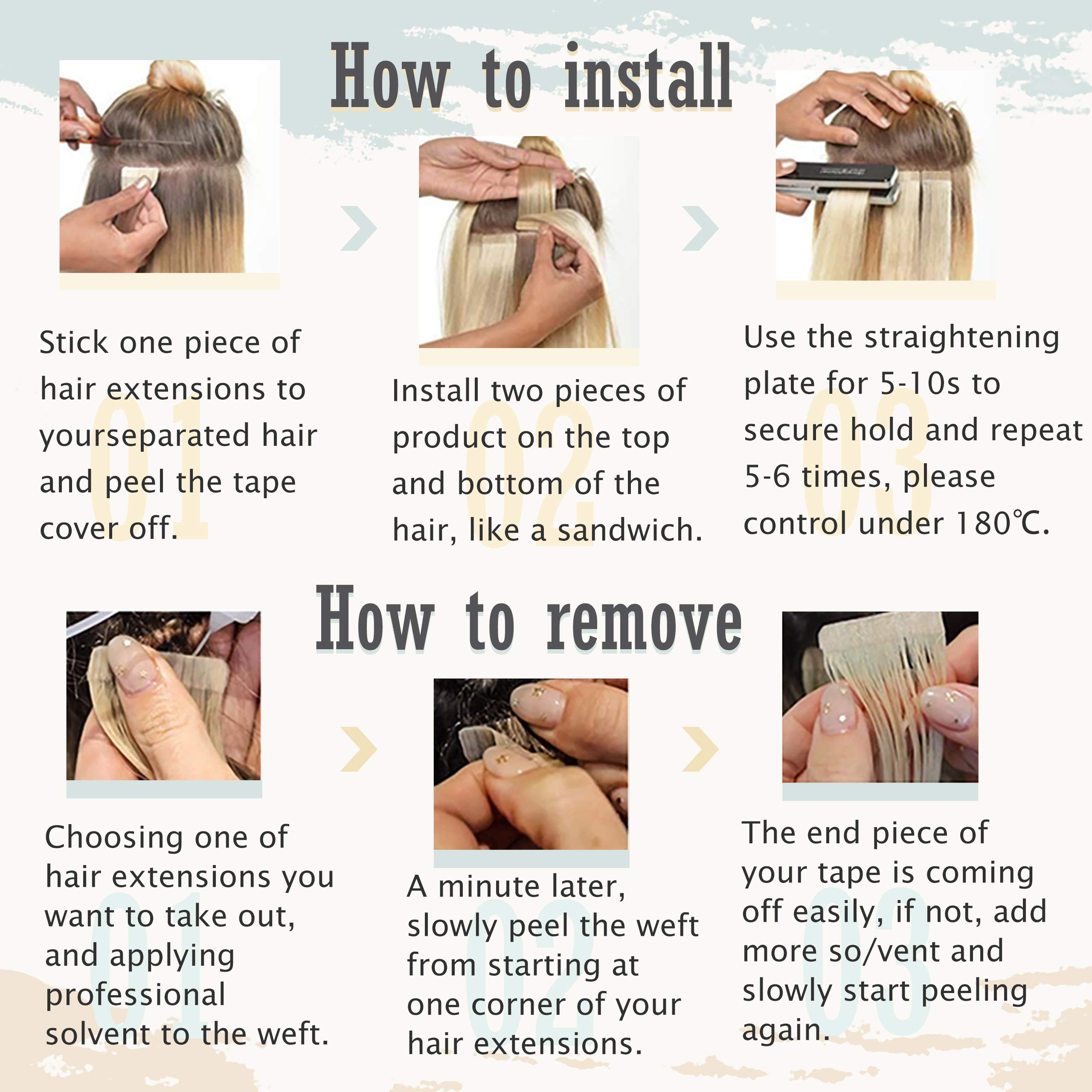 How to install

01
Stick one piece of hair extensions to yourseparated hair and peel the tape cover off.

02
Install two pieces of product on the top and bottom of the hair, like a sandwich.

03
Use the straightening plate for 5-10s to secure hold and repeat 5-6 times, please control under 180℃.

How to remove

01
Choosing one of hair extensions you want to take out, and applying professional solvent to the weft.

02
A minute later, slowly peel the weft from starting at one corner of your hair extensions.

03
The end piece of your tape is coming off easily, if not, add more so/vent and slowly start peeling again.