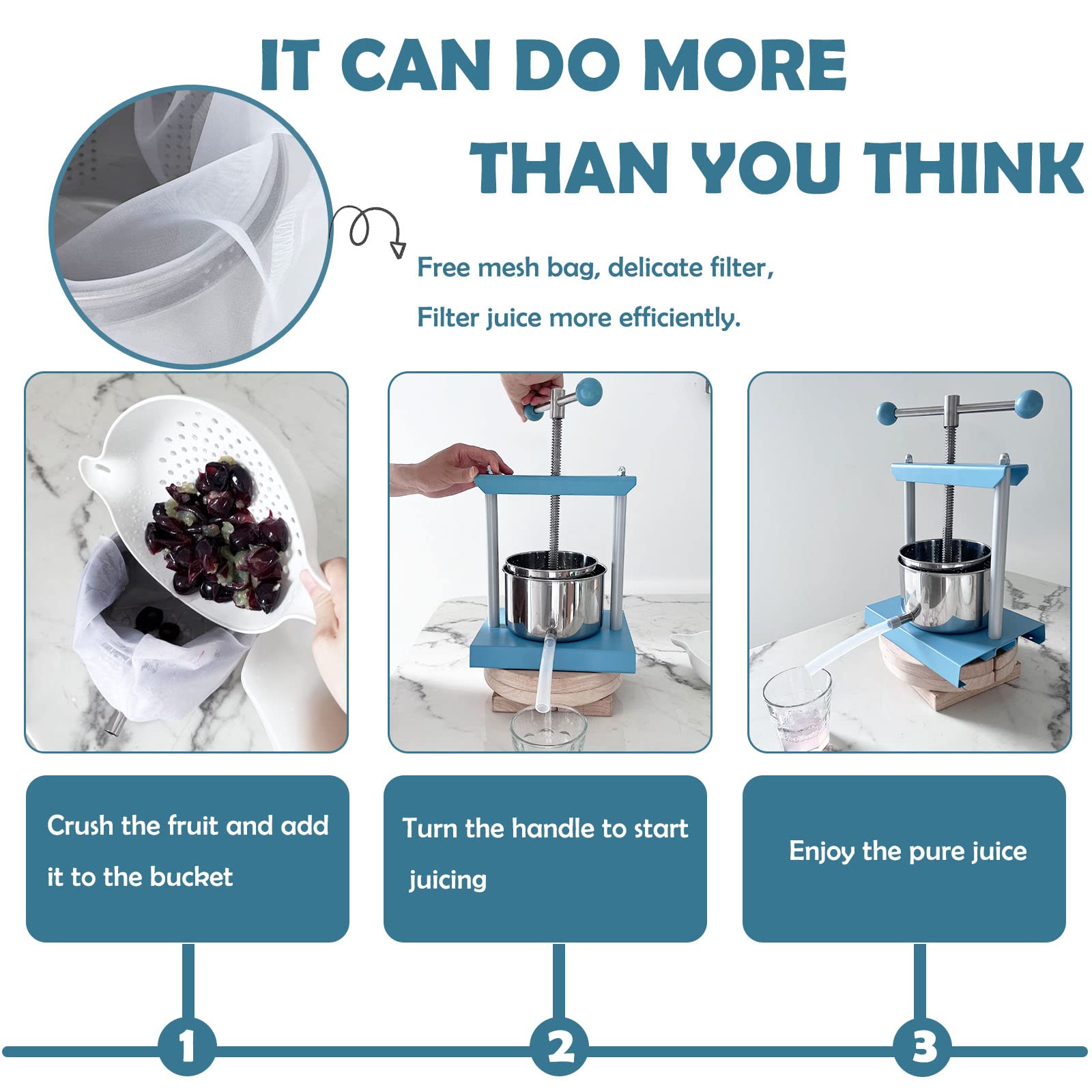 IT CAN DO MORE
THAN YOU THINK

Free mesh bag, delicate filter,
Filter juice more efficiently.

Crush the fruit and add it to the bucket

Turn the handle to start juicing

Enjoy the pure juice

1

2

3