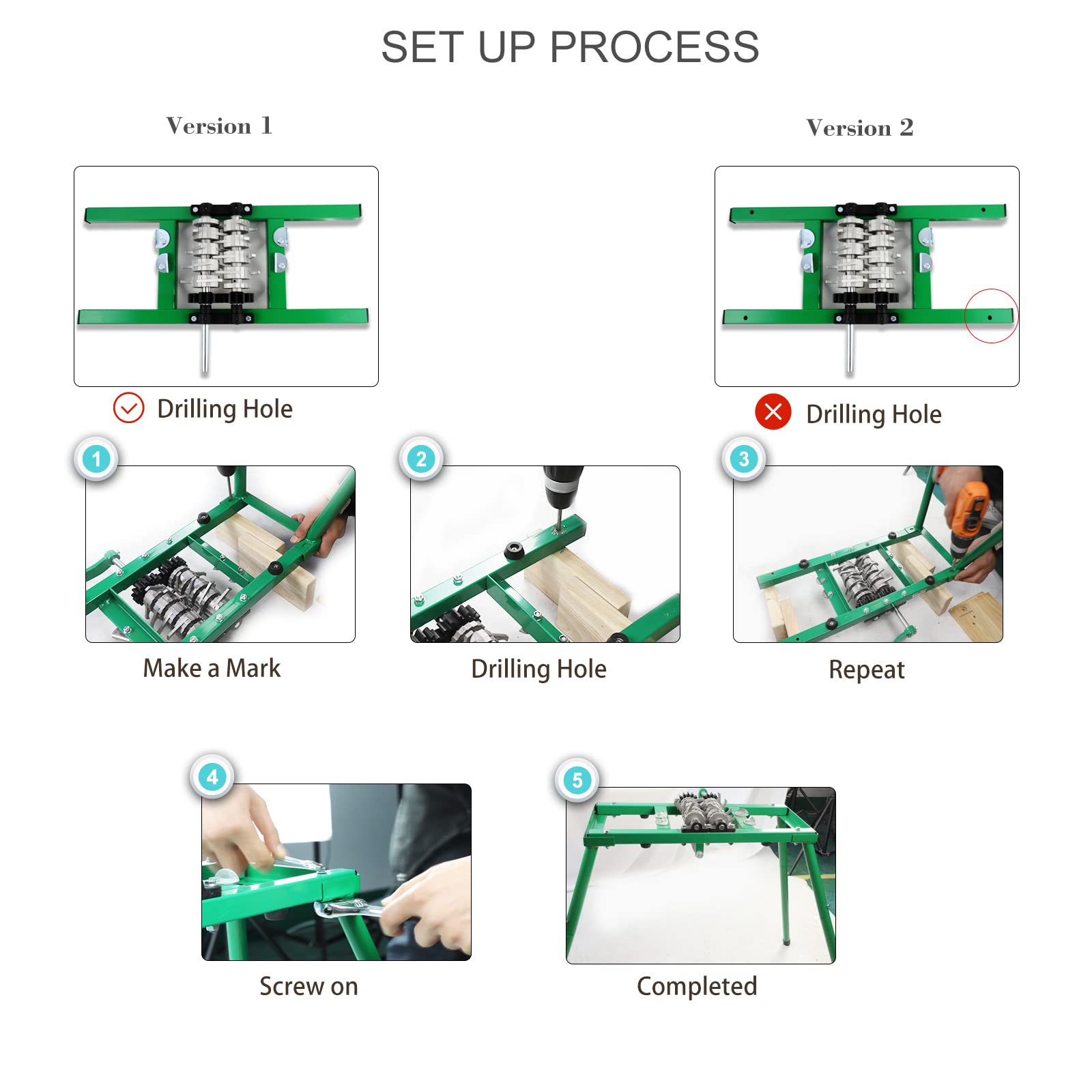 SET UP PROCESS

Version 1

Version 2

Drilling Hole

Drilling Hole

1

Make a Mark

2

Drilling Hole

3

Repeat

4

Screw on

5

Completed