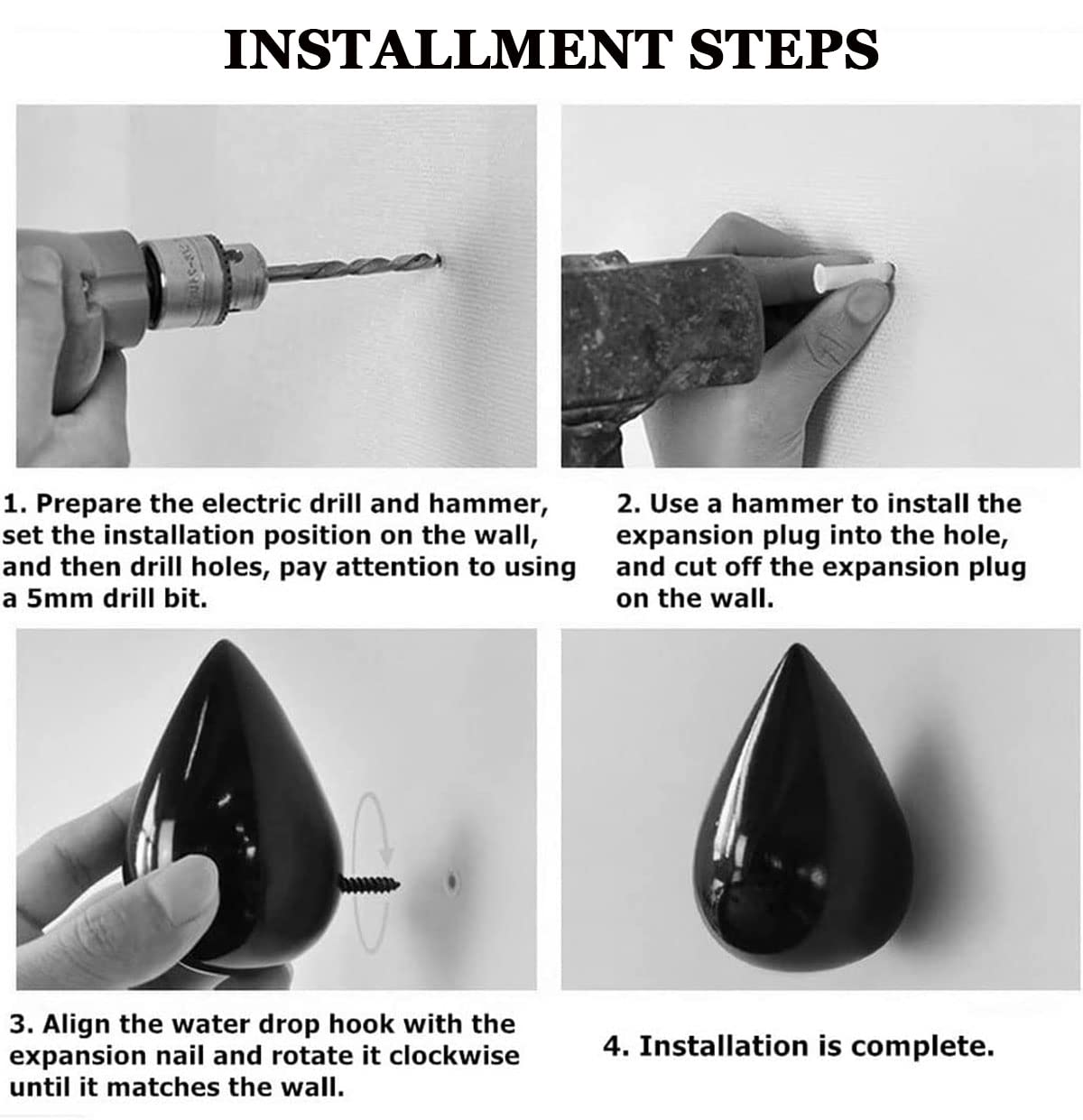 INSTALLMENT STEPS

1. Prepare the electric drill and hammer, set the installation position on the wall, and then drill holes, pay attention to using a 5mm drill bit.

2. Use a hammer to install the expansion plug into the hole, and cut off the expansion plug on the wall.

3. Align the water drop hook with the expansion nail and rotate it clockwise until it matches the wall.

4. Installation is complete.