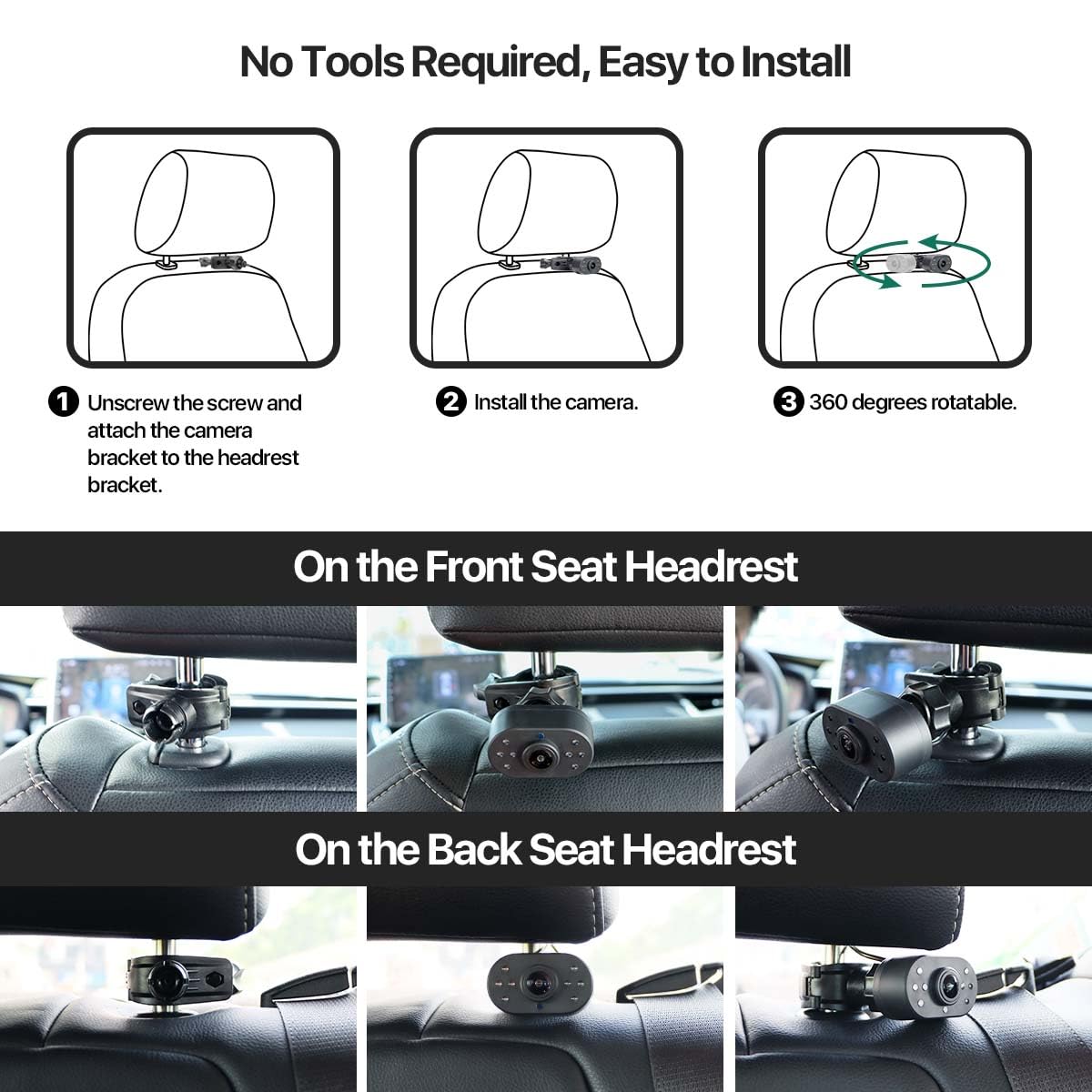 No Tools Required, Easy to Install

1 Unscrew the screw and attach the camera bracket to the headrest bracket.

2 Install the camera.

3 360 degrees rotatable.

On the Front Seat Headrest

On the Back Seat Headrest