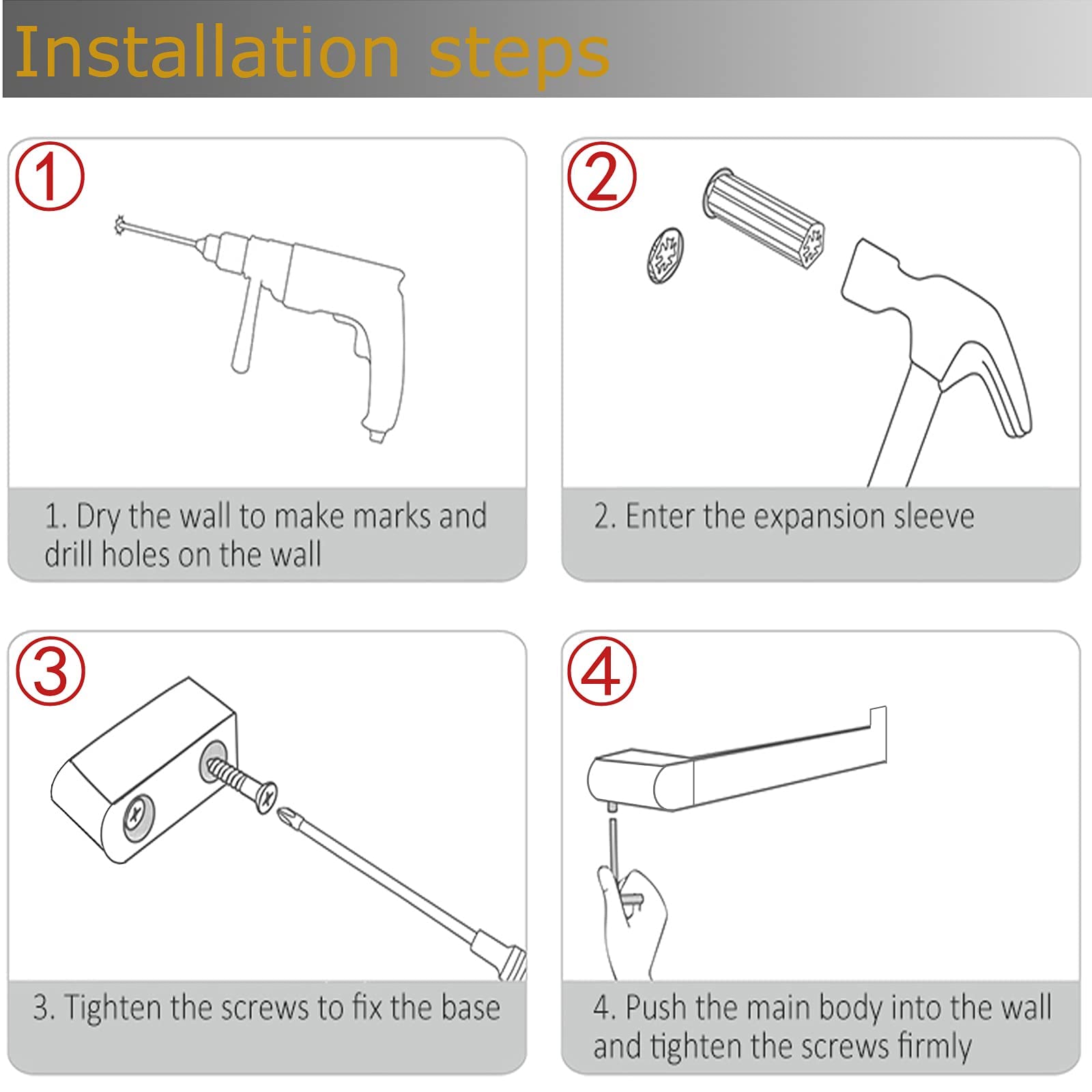 Installation steps

①

1. Dry the wall to make marks and drill holes on the wall

②

2. Enter the expansion sleeve

③

3. Tighten the screws to fix the base

④

4. Push the main body into the wall and tighten the screws firmly