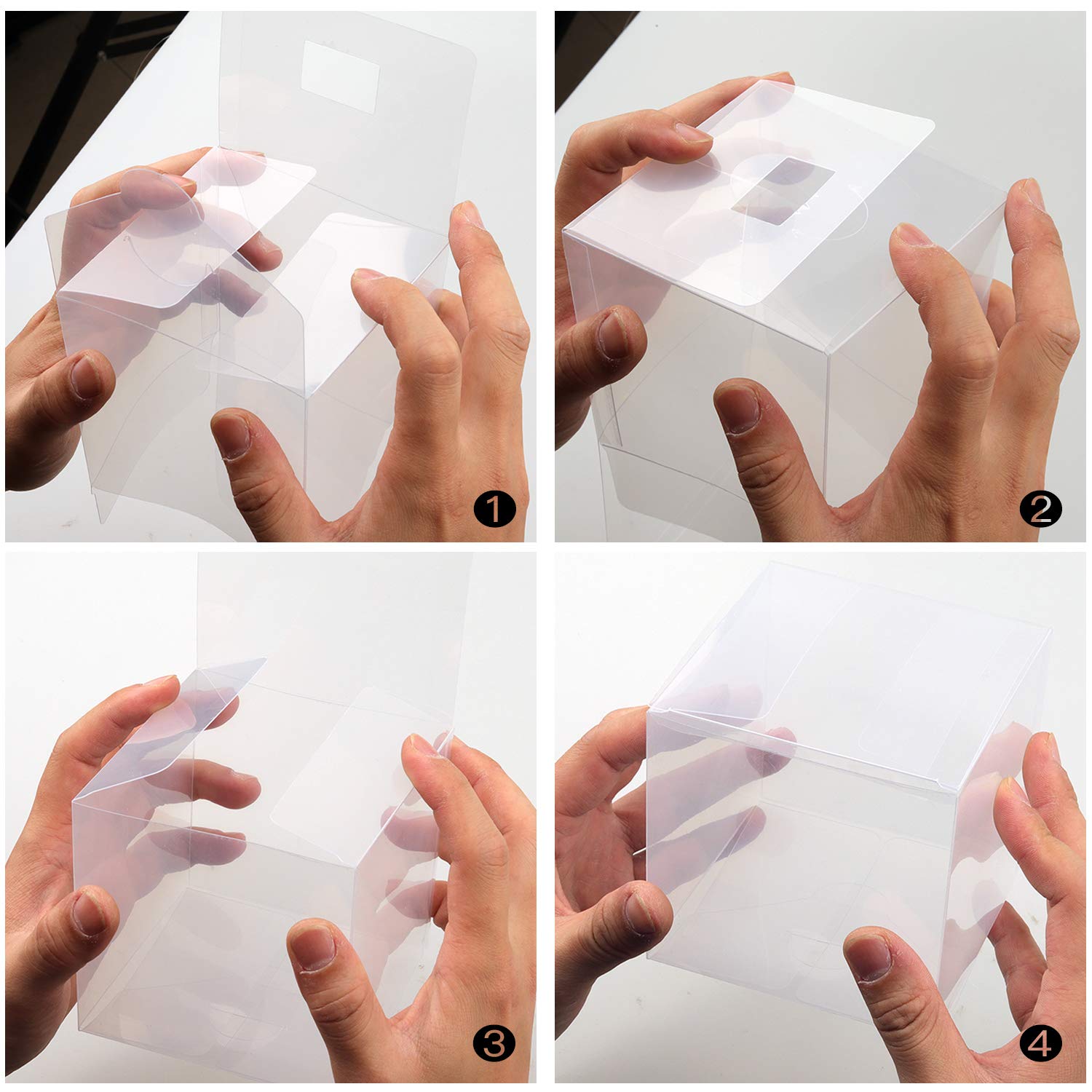 1

2

3

4