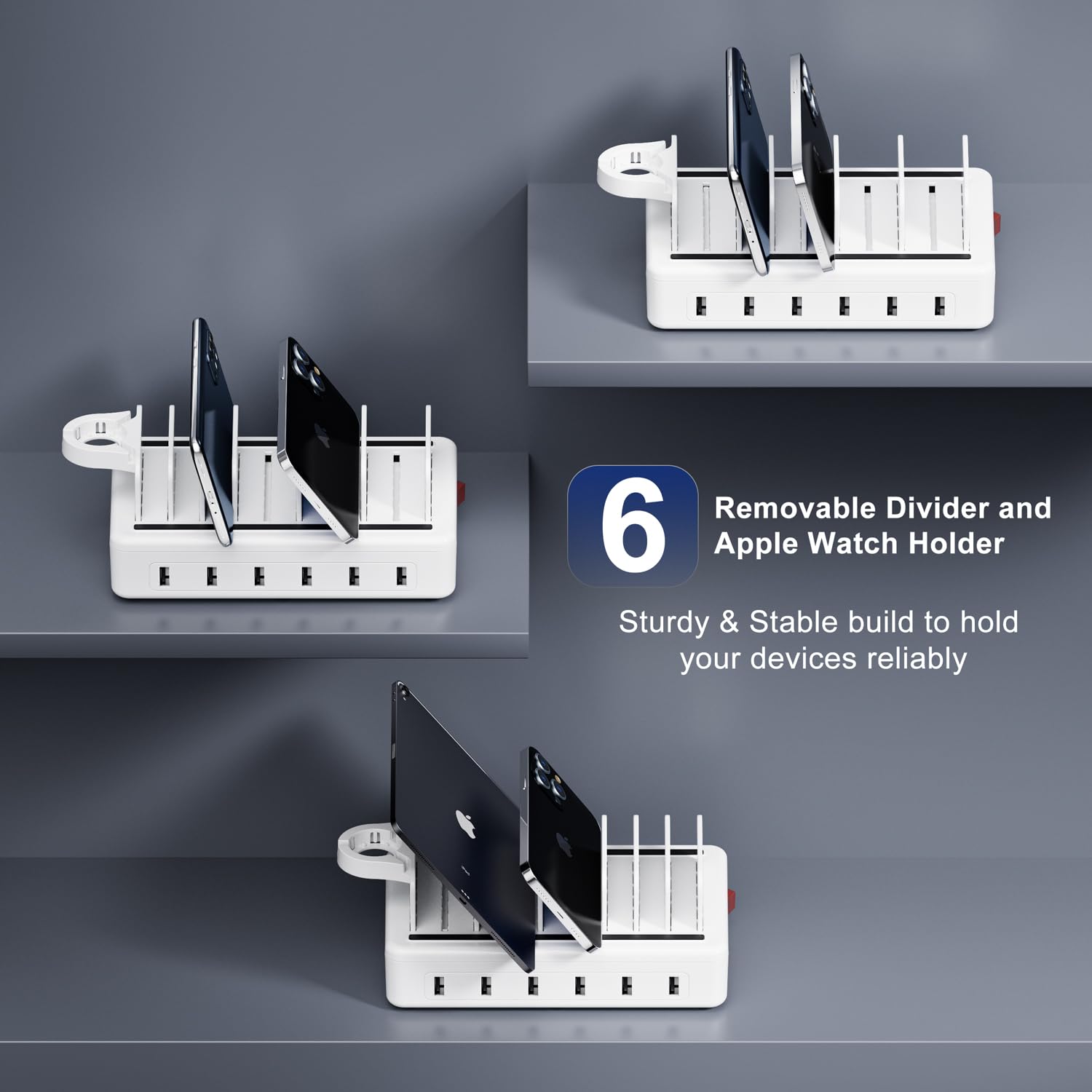 6

Removable Divider and Apple Watch Holder

Sturdy & Stable build to hold your devices reliably