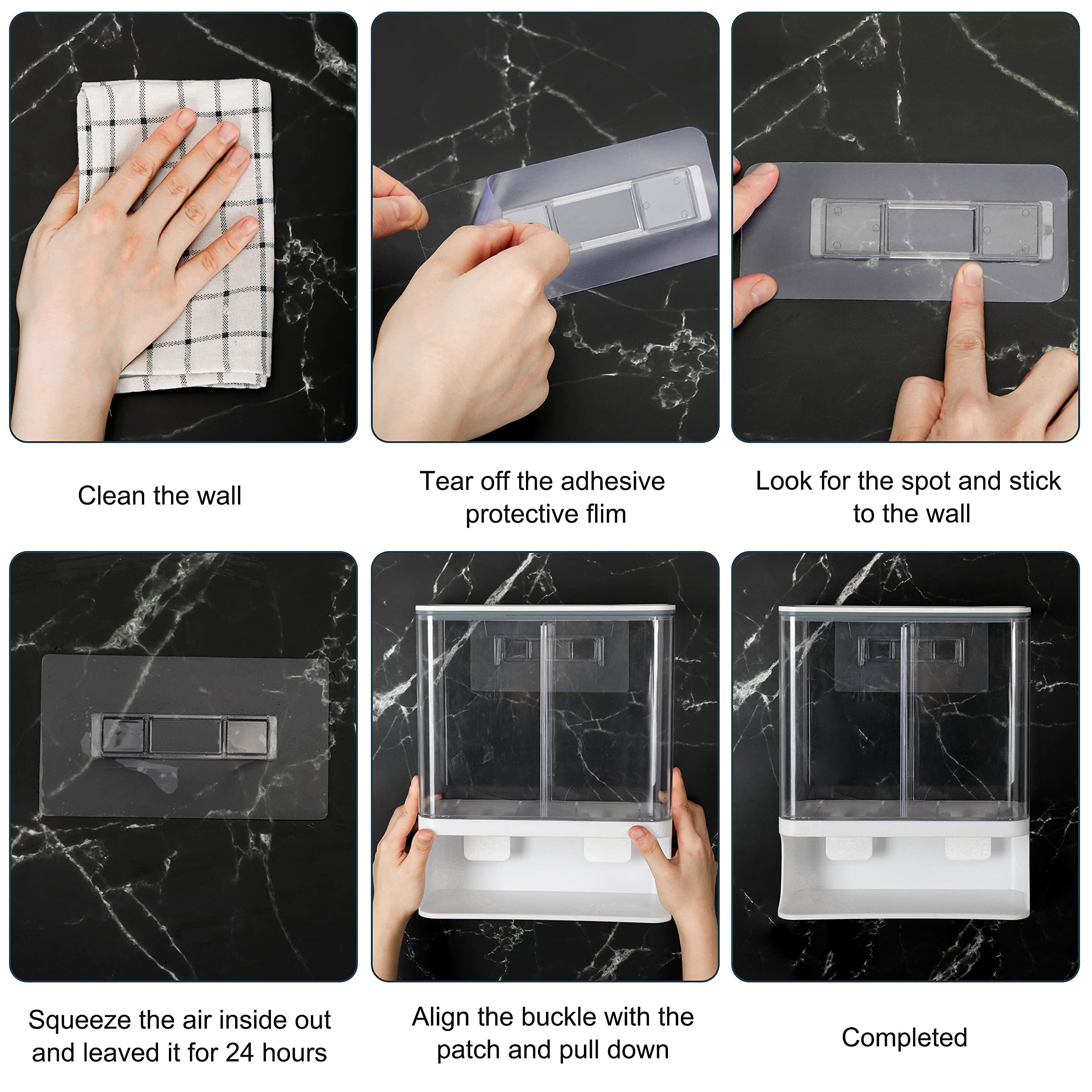 Clean the wall

Tear off the adhesive protective flim

Look for the spot and stick to the wall

Squeeze the air inside out and leaved it for 24 hours

Align the buckle with the patch and pull down

Completed