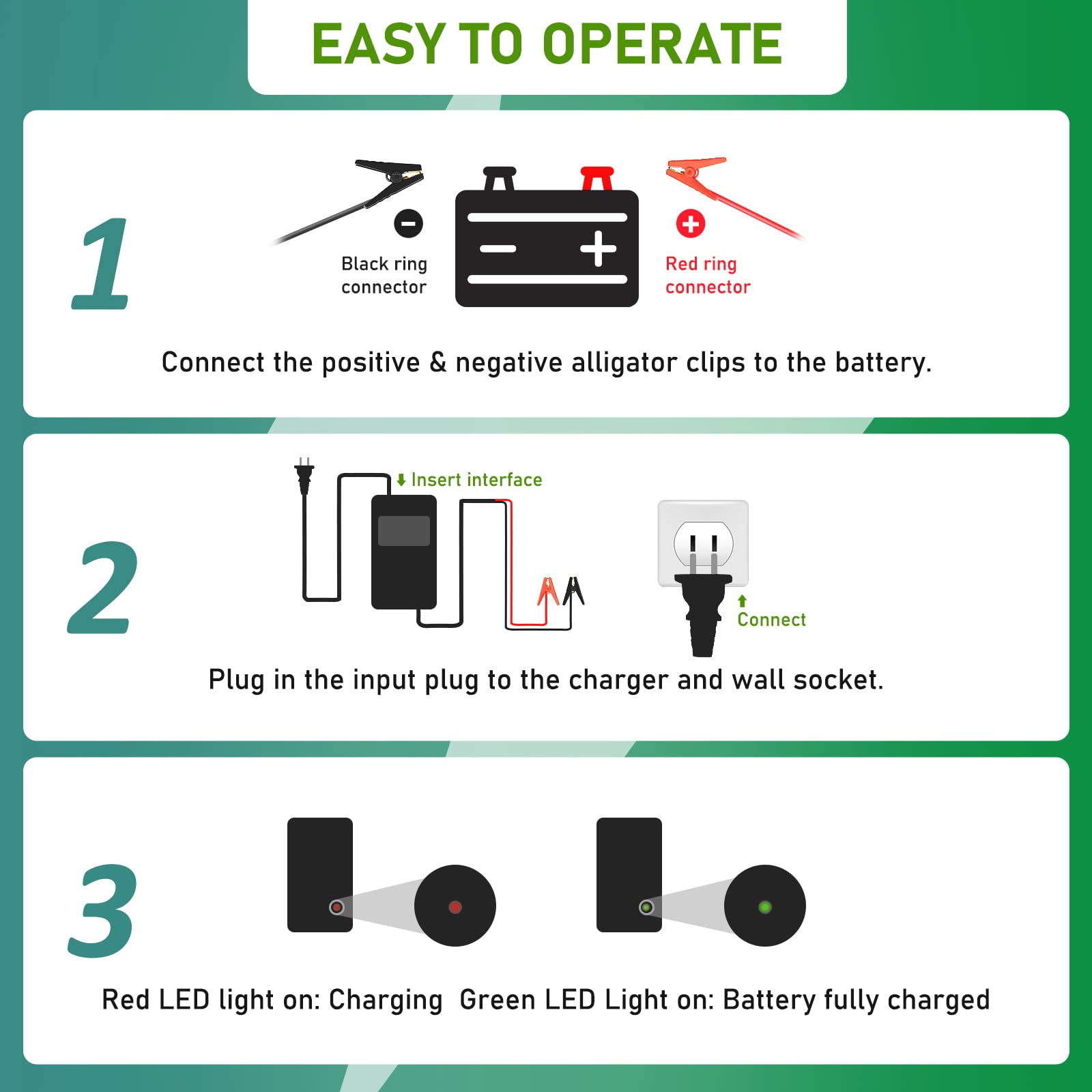 EASY TO OPERATE

1

Black ring connector

Red ring connector

Connect the positive & negative alligator clips to the battery.

2

Insert interface

Connect

Plug in the input plug to the charger and wall socket.

3

Red LED light on: Charging  Green LED Light on: Battery fully charged