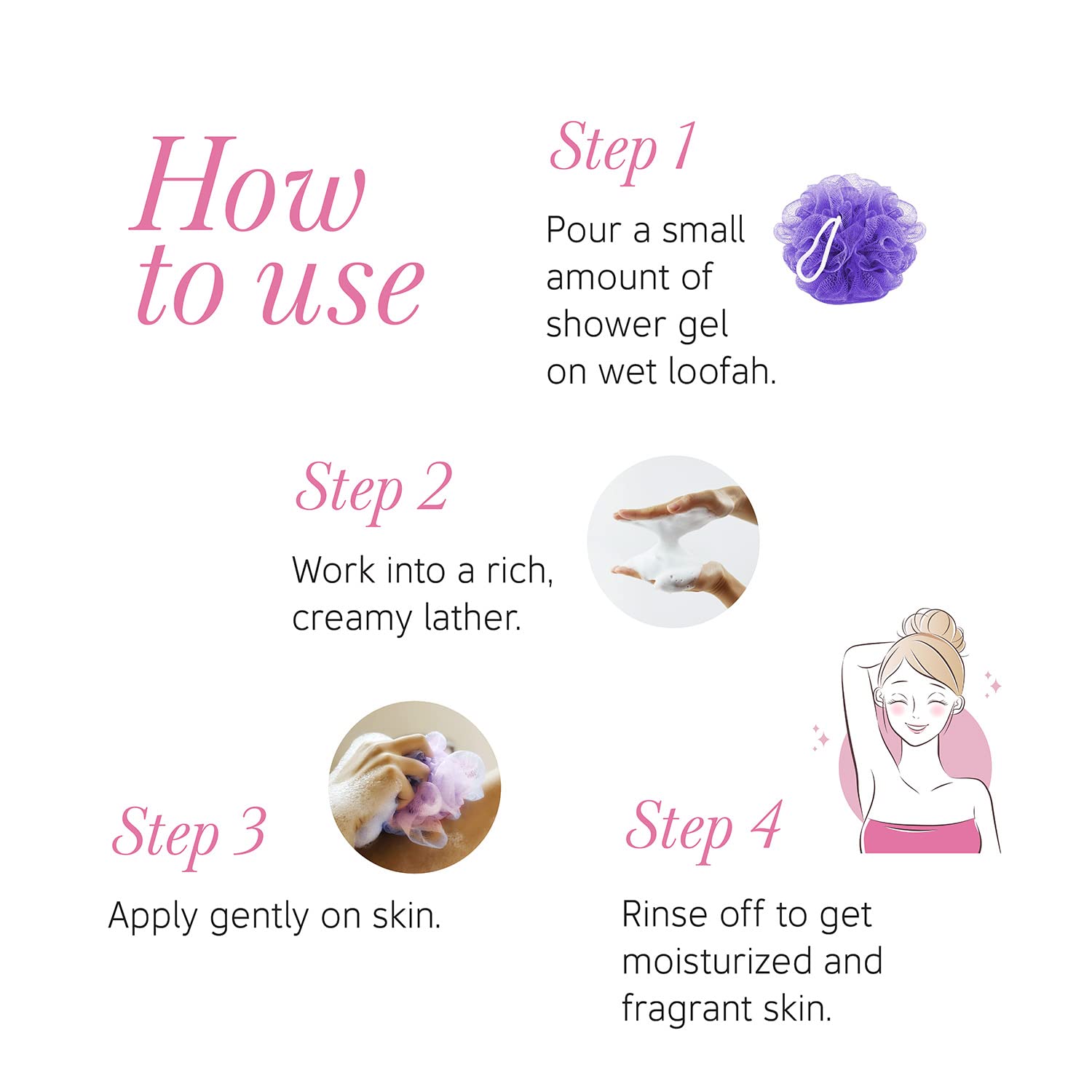 How to use

Step 1

Pour a small amount of shower gel on wet loofah.

Step 2

Work into a rich, creamy lather.

Step 3

Apply gently on skin.

Step 4

Rinse off to get moisturized and fragrant skin.