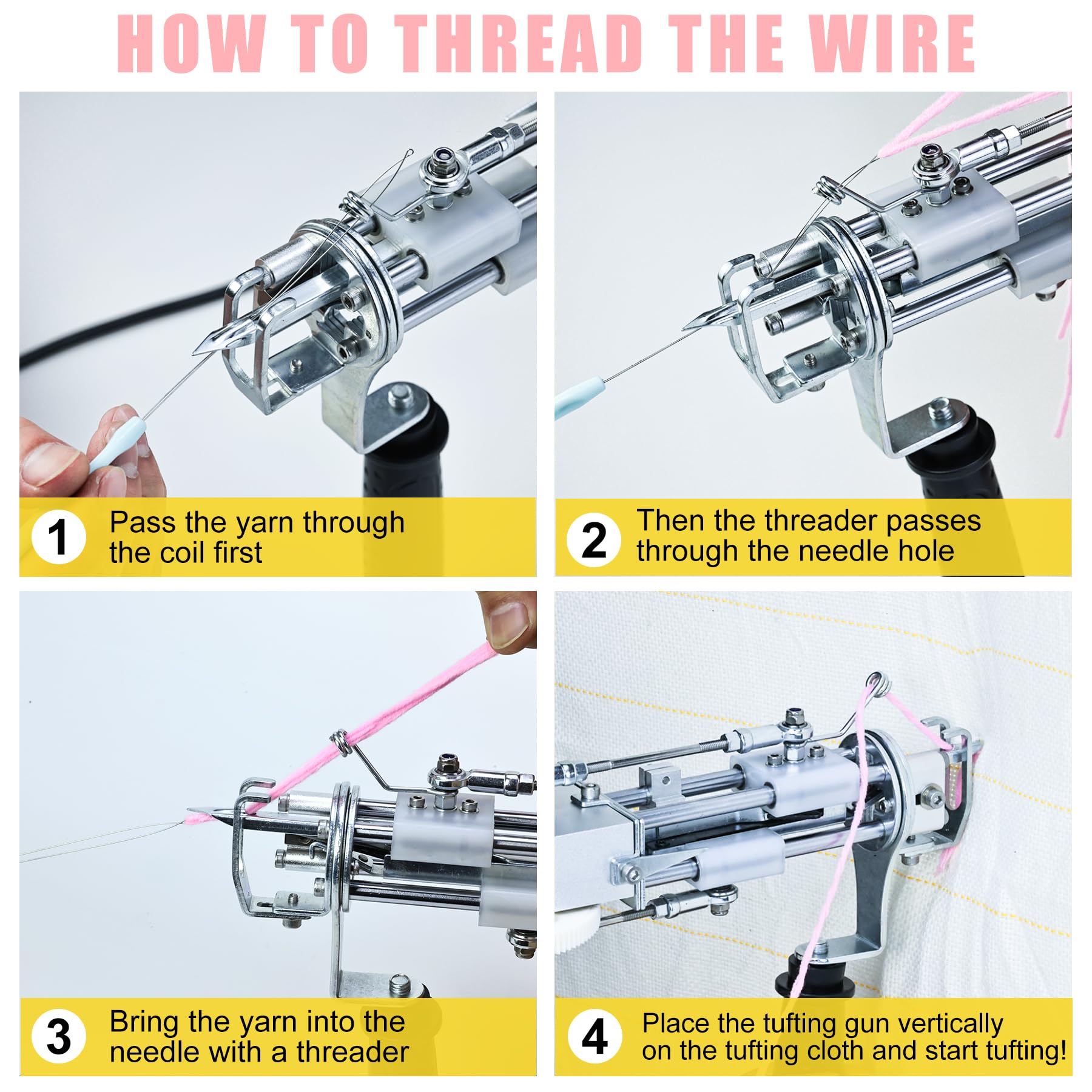 HOW TO THREAD THE WIRE

1 Pass the yarn through the coil first

2 Then the threader passes through the needle hole

3 Bring the yarn into the needle with a threader

4 Place the tufting gun vertically on the tufting cloth and start tufting!