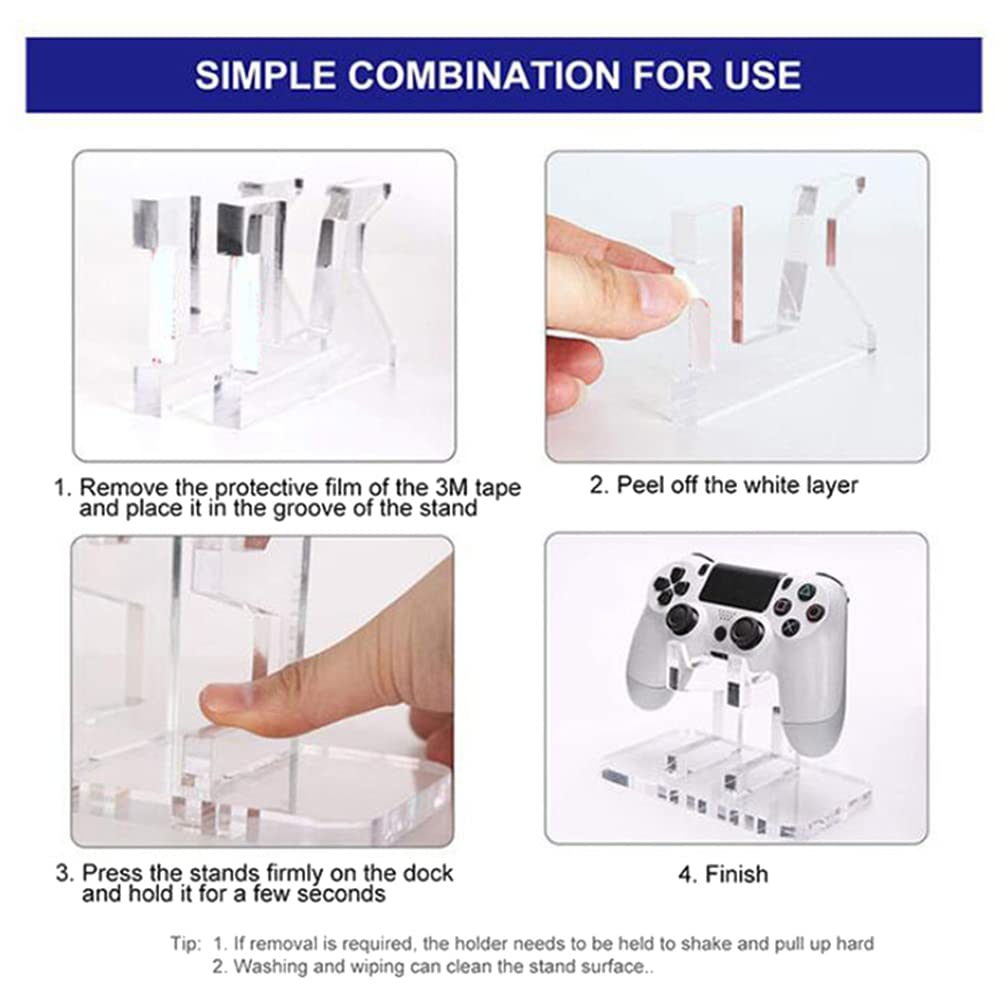 SIMPLE COMBINATION FOR USE

1. Remove the protective film of the 3M tape and place it in the groove of the stand

2. Peel off the white layer

3. Press the stands firmly on the dock and hold it for a few seconds

4. Finish

Tip: 1. If removal is required, the holder needs to be held to shake and pull up hard
2. Washing and wiping can clean the stand surface..