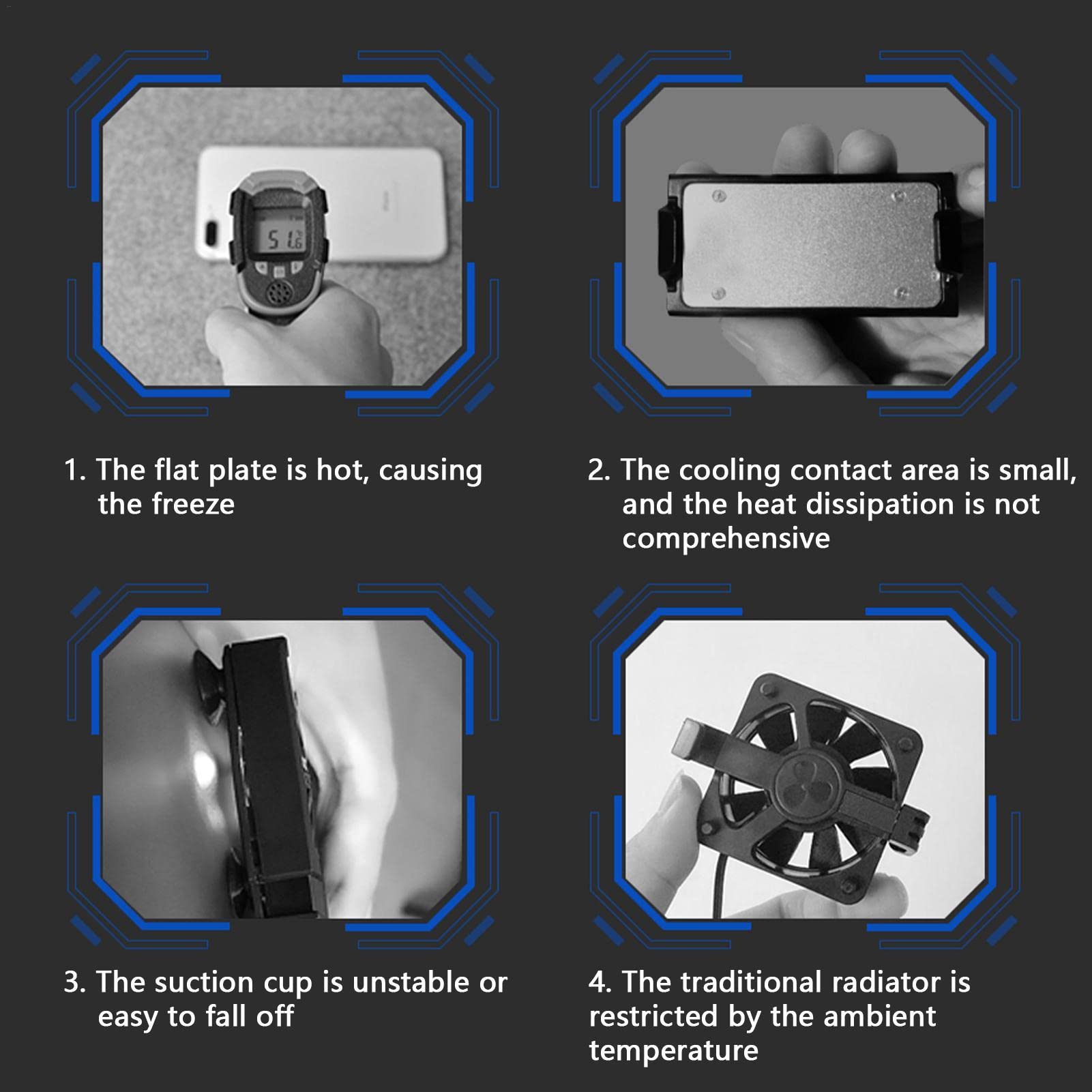 51.6

1. The flat plate is hot, causing the freeze

2. The cooling contact area is small, and the heat dissipation is not comprehensive

3. The suction cup is unstable or easy to fall off

4. The traditional radiator is restricted by the ambient temperature