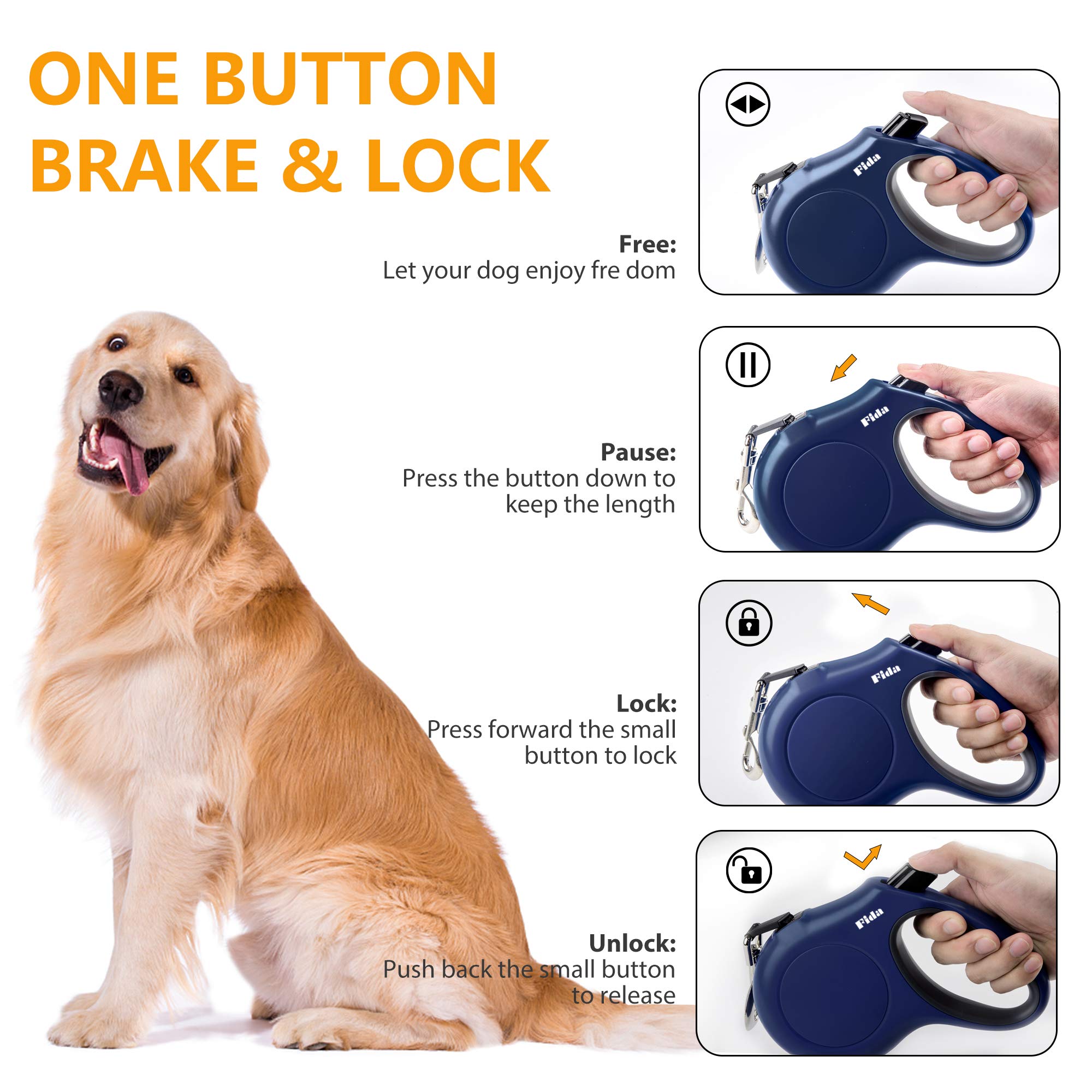 ONE BUTTON
BRAKE & LOCK

Free:
Let your dog enjoy fre dom

Fida

Pause:
Press the button down to keep the length

Fida

Lock:
Press forward the small button to lock

Fida

Unlock:
Push back the small button to release

Fida