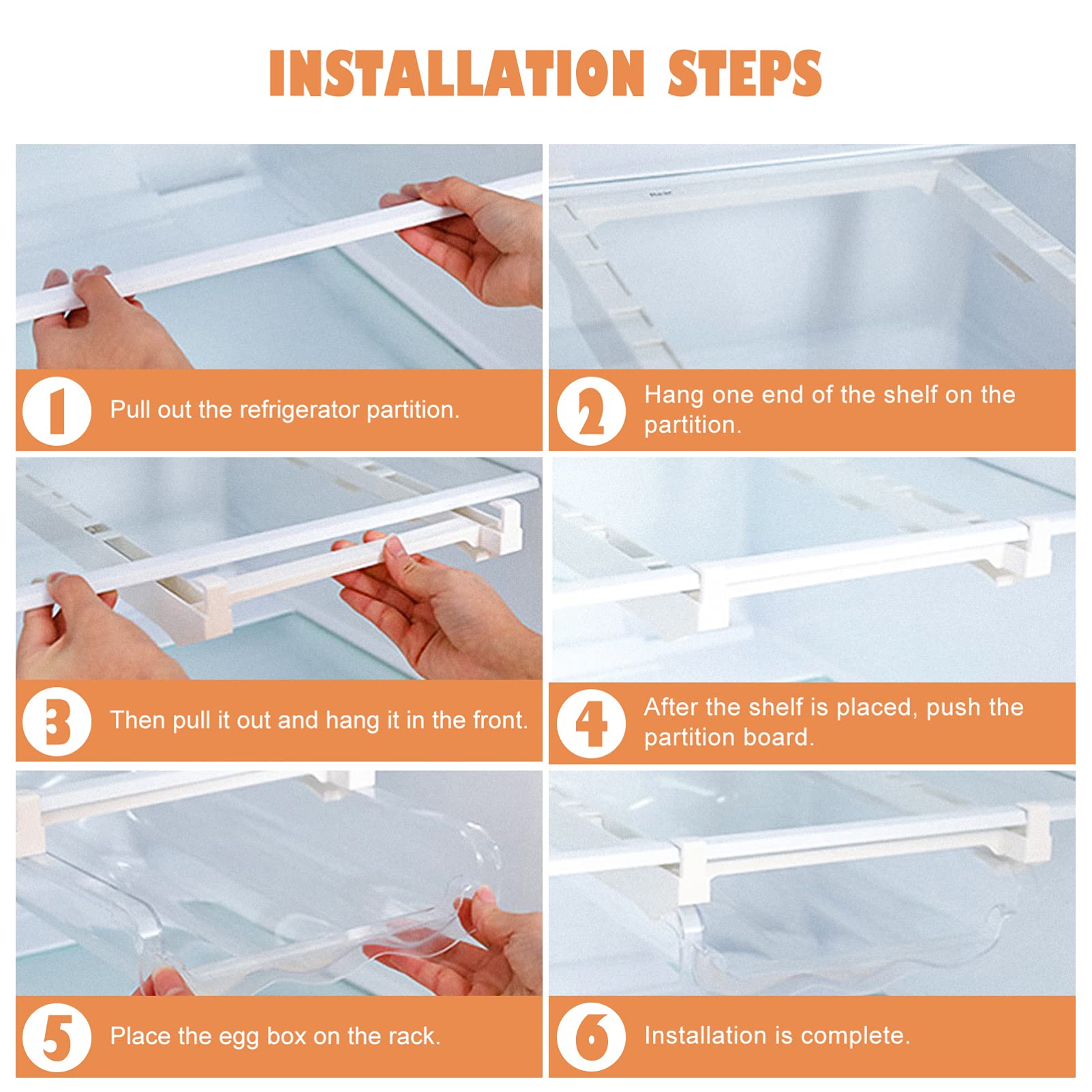 INSTALLATION STEPS

1 Pull out the refrigerator partition.

2 Hang one end of the shelf on the partition.

3 Then pull it out and hang it in the front.

4 After the shelf is placed, push the partition board.

5 Place the egg box on the rack.

6 Installation is complete.