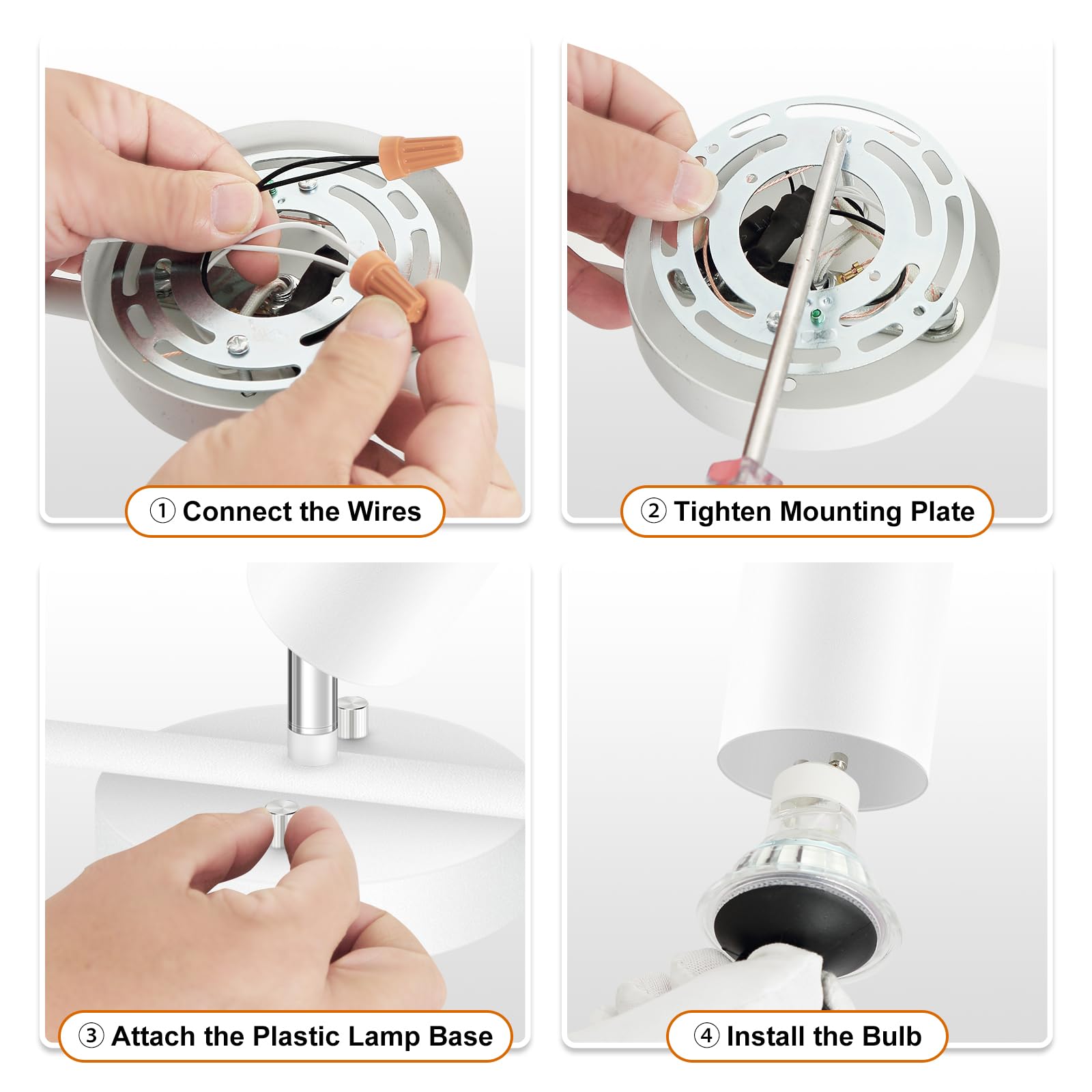 ① Connect the Wires

② Tighten Mounting Plate

③ Attach the Plastic Lamp Base

④ Install the Bulb