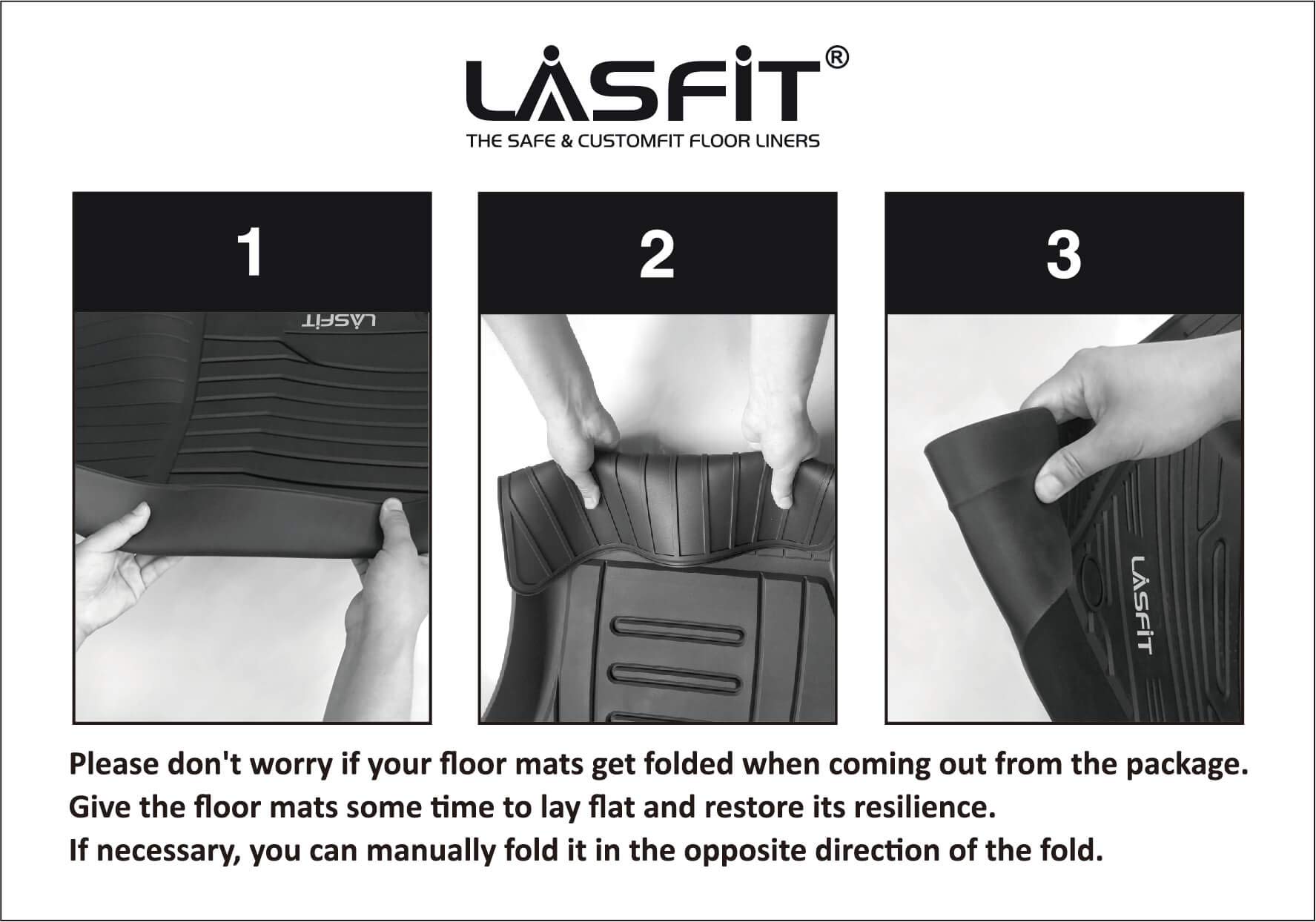 LASFIT®

THE SAFE & CUSTOMFIT FLOOR LINERS

1

LASFIT

2

3

LASFIT

Please don't worry if your floor mats get folded when coming out from the package.
Give the floor mats some time to lay flat and restore its resilience.
If necessary, you can manually fold it in the opposite direction of the fold.