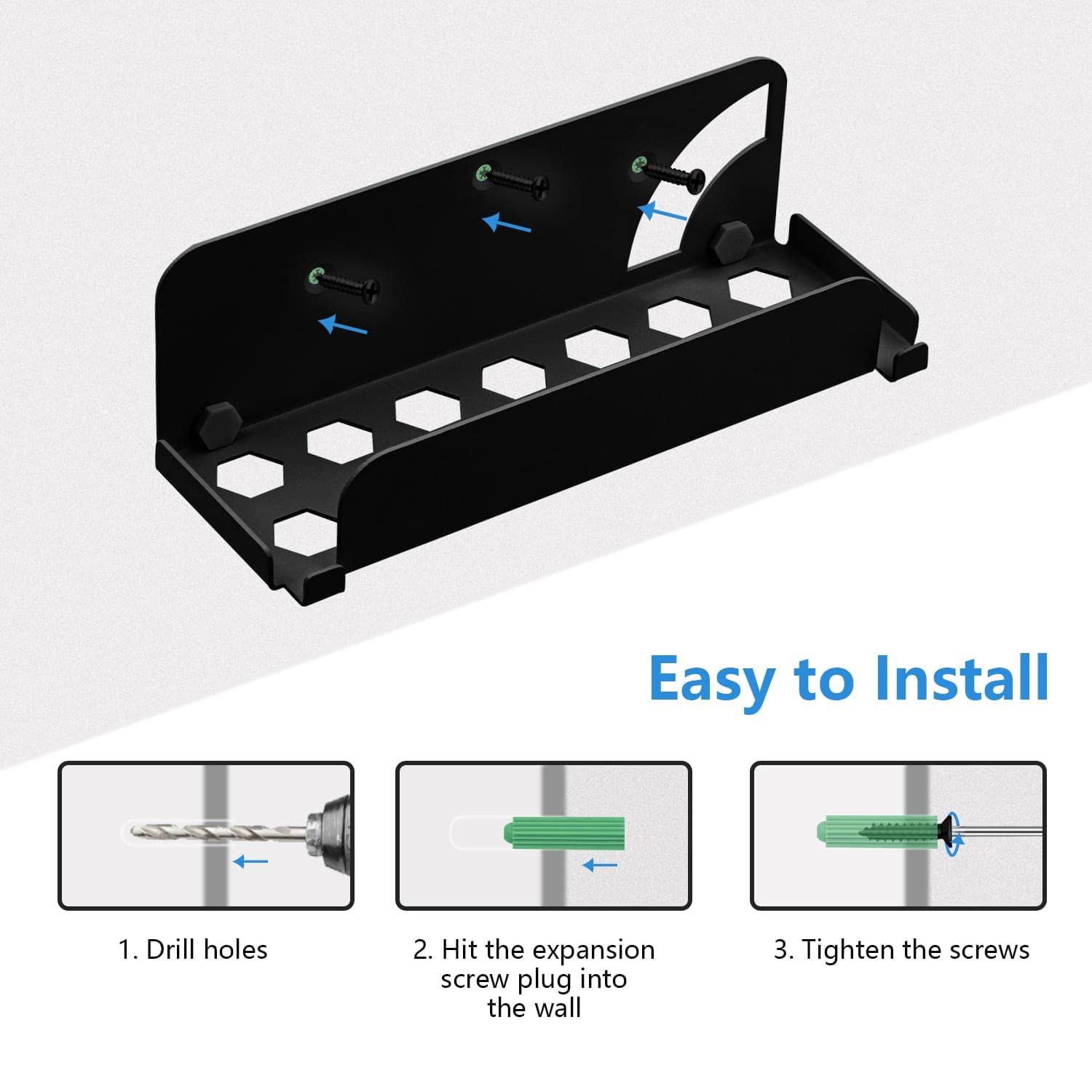 Easy to Install

1. Drill holes

2. Hit the expansion screw plug into the wall

3. Tighten the screws