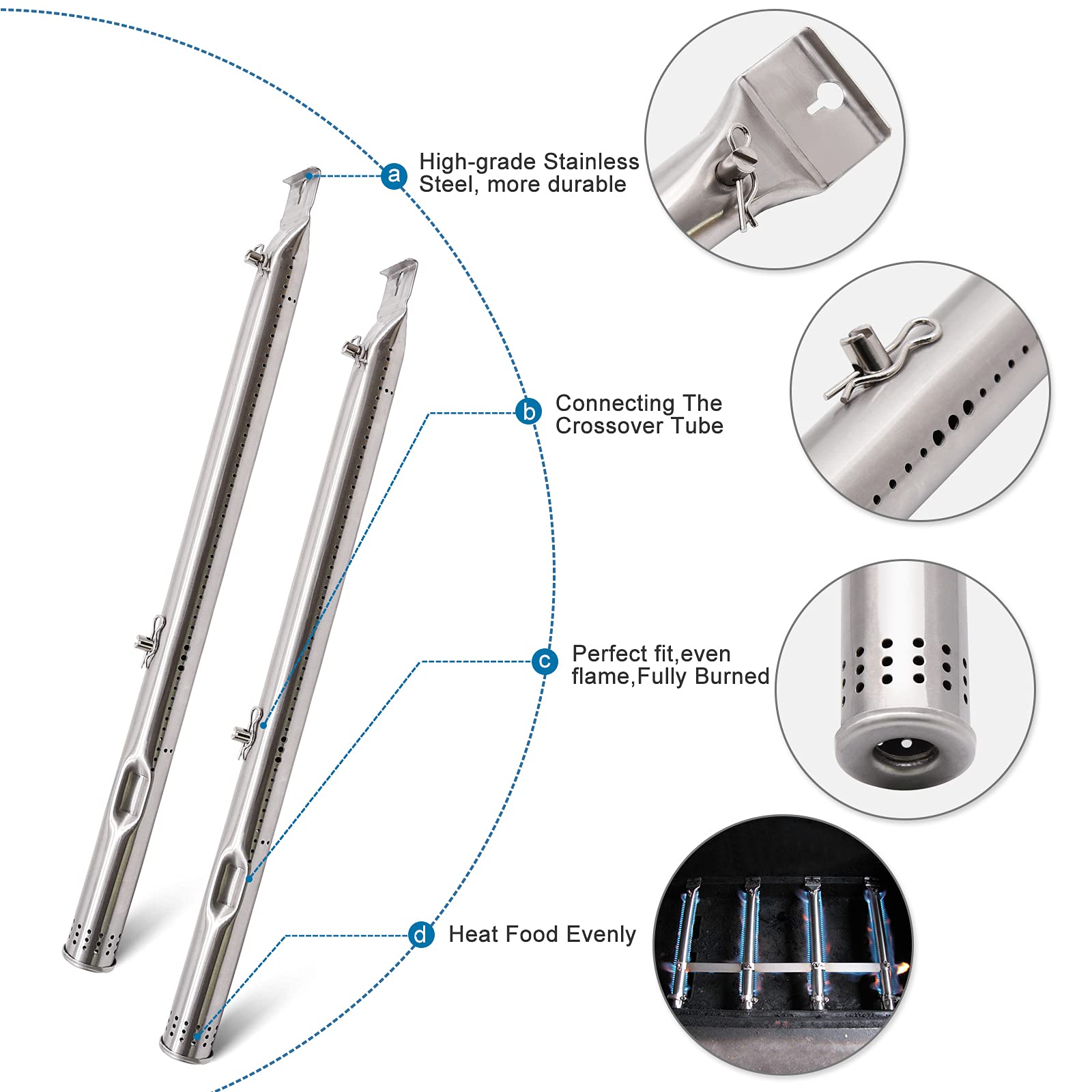 a High-grade Stainless Steel, more durable

b Connecting The Crossover Tube

c Perfect fit,even flame,Fully Burned

d Heat Food Evenly