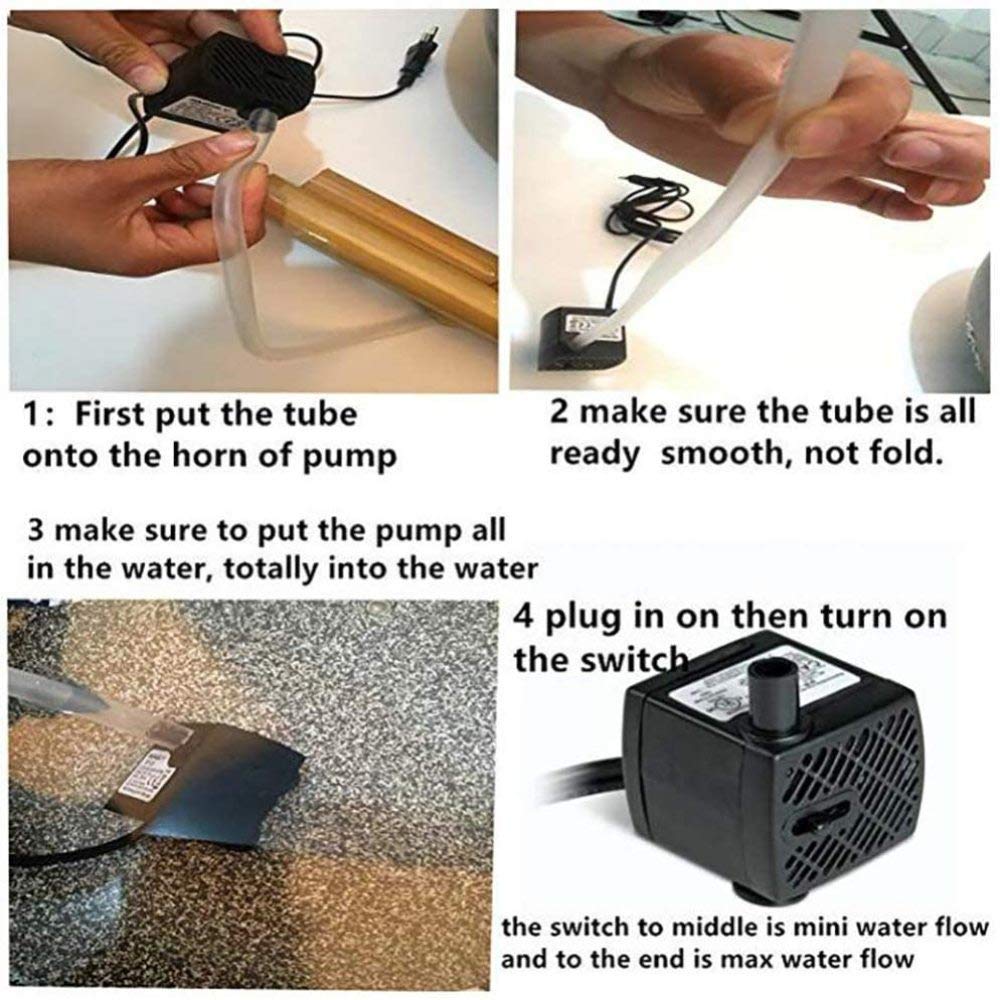 1: First put the tube onto the horn of pump

2 make sure the tube is all ready smooth, not fold.

3 make sure to put the pump all in the water, totally into the water

4 plug in on then turn on the switch

the switch to middle is mini water flow and to the end is max water flow