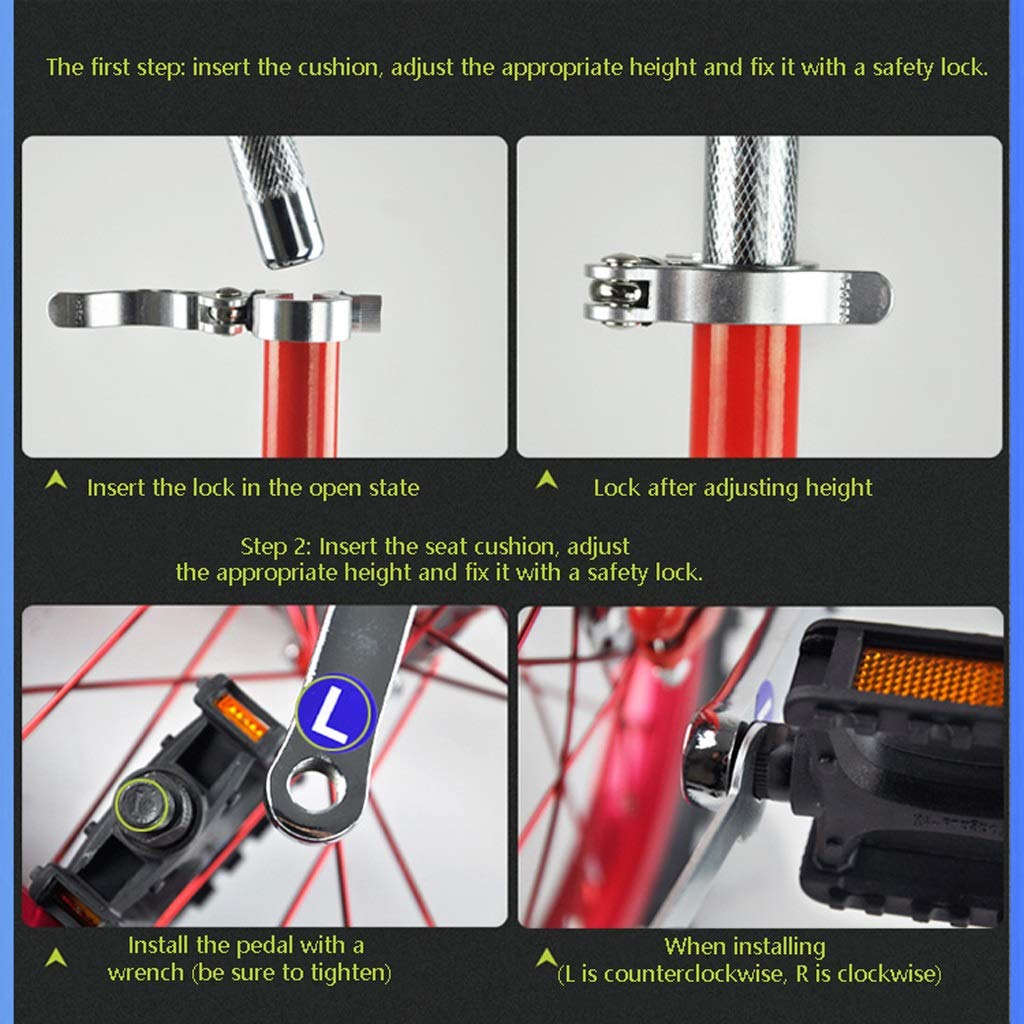 The first step: insert the cushion, adjust the appropriate height and fix it with a safety lock.

Insert the lock in the open state

Lock after adjusting height

Step 2: Insert the seat cushion, adjust the appropriate height and fix it with a safety lock.

L

Install the pedal with a wrench (be sure to tighten)

When installing (L is counterclockwise, R is clockwise)