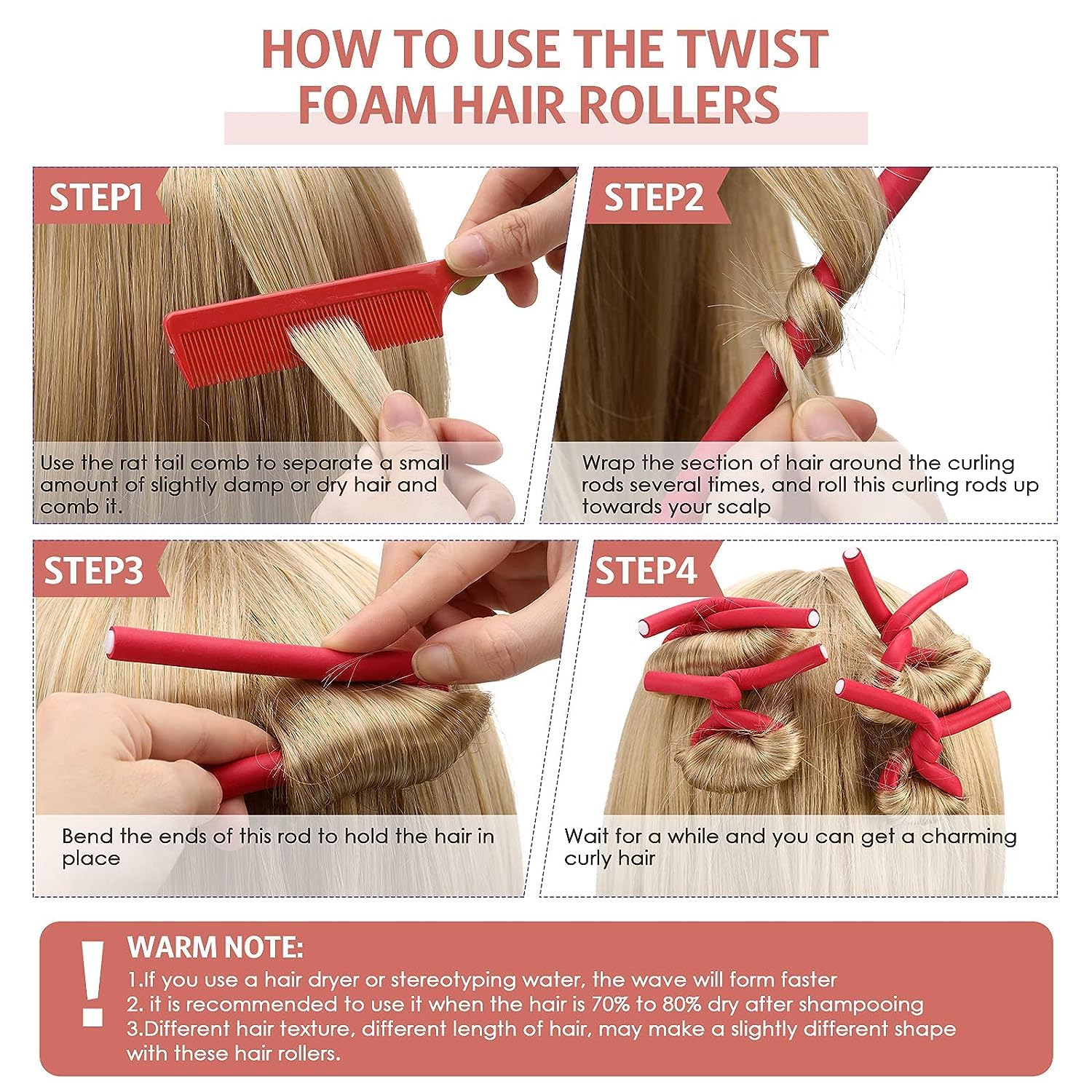 HOW TO USE THE TWIST FOAM HAIR ROLLERS

STEP1

Use the rat tail comb to separate a small amount of slightly damp or dry hair and comb it.

STEP2

Wrap the section of hair around the curling rods several times, and roll this curling rods up towards your scalp

STEP3

Bend the ends of this rod to hold the hair in place

STEP4

Wait for a while and you can get a charming curly hair

!

WARM NOTE:

1.If you use a hair dryer or stereotyping water, the wave will form faster
2. it is recommended to use it when the hair is 70% to 80% dry after shampooing
3.Different hair texture, different length of hair, may make a slightly different shape with these hair rollers.