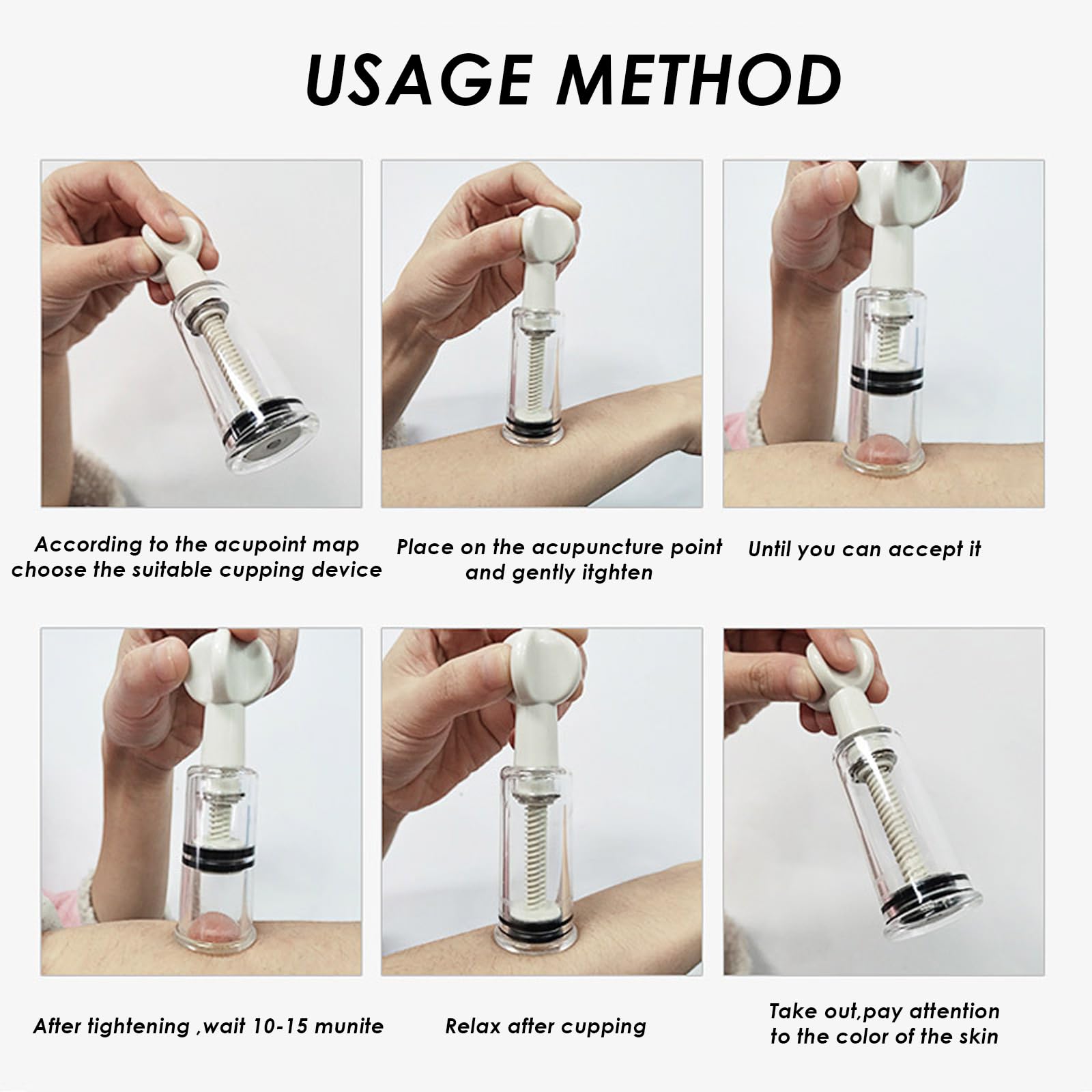 USAGE METHOD

According to the acupoint map choose the suitable cupping device

Place on the acupuncture point and gently itghten

Until you can accept it

After tightening ,wait 10-15 munite

Relax after cupping

Take out,pay attention to the color of the skin