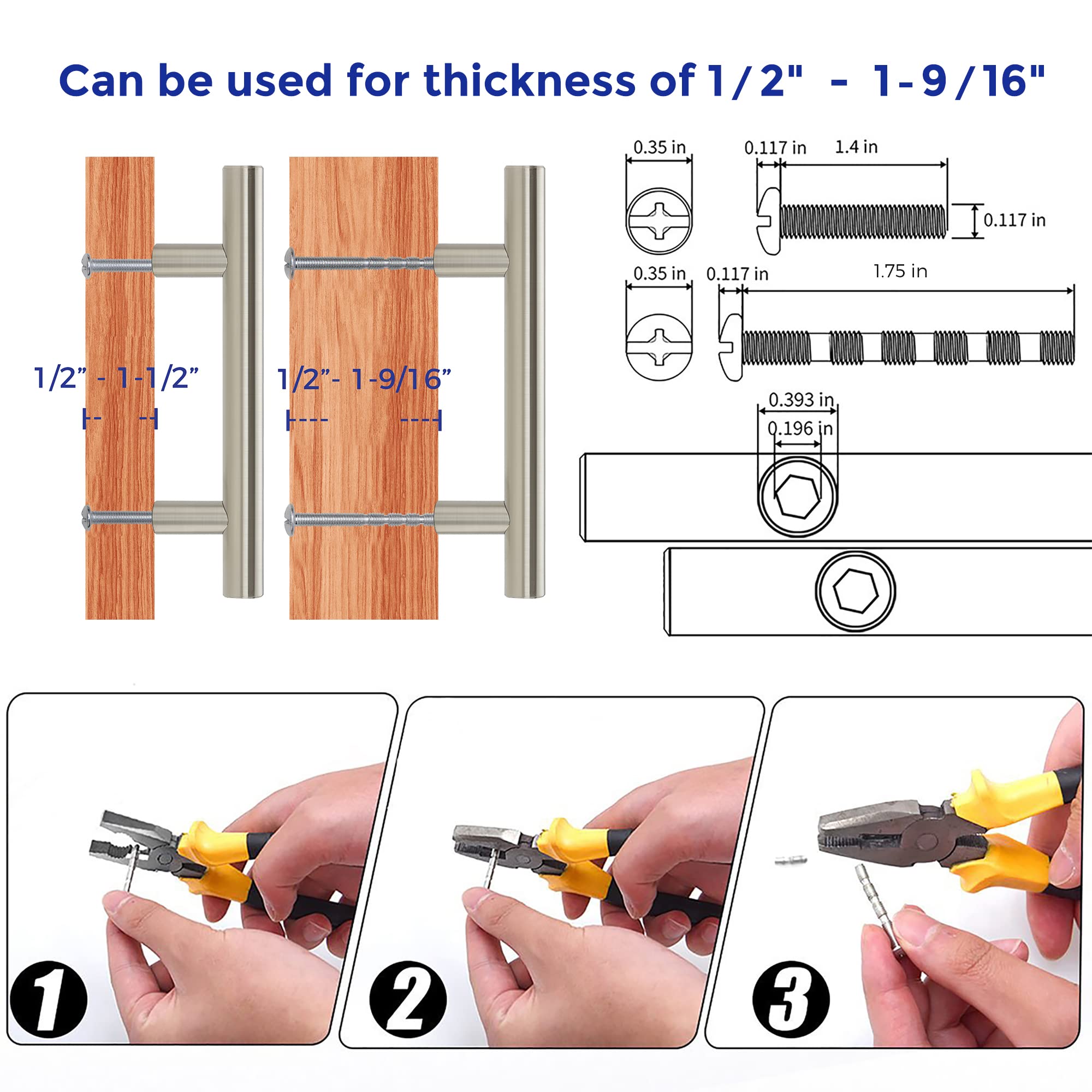 Can be used for thickness of 1/2" - 1-9/16"

1/2” - 1-1/2”

1/2”- 1-9/16”

0.35 in

0.117 in

1.4 in

0.117 in

0.35 in

0.117 in

1.75 in

0.393 in

0.196 in

1

2

3